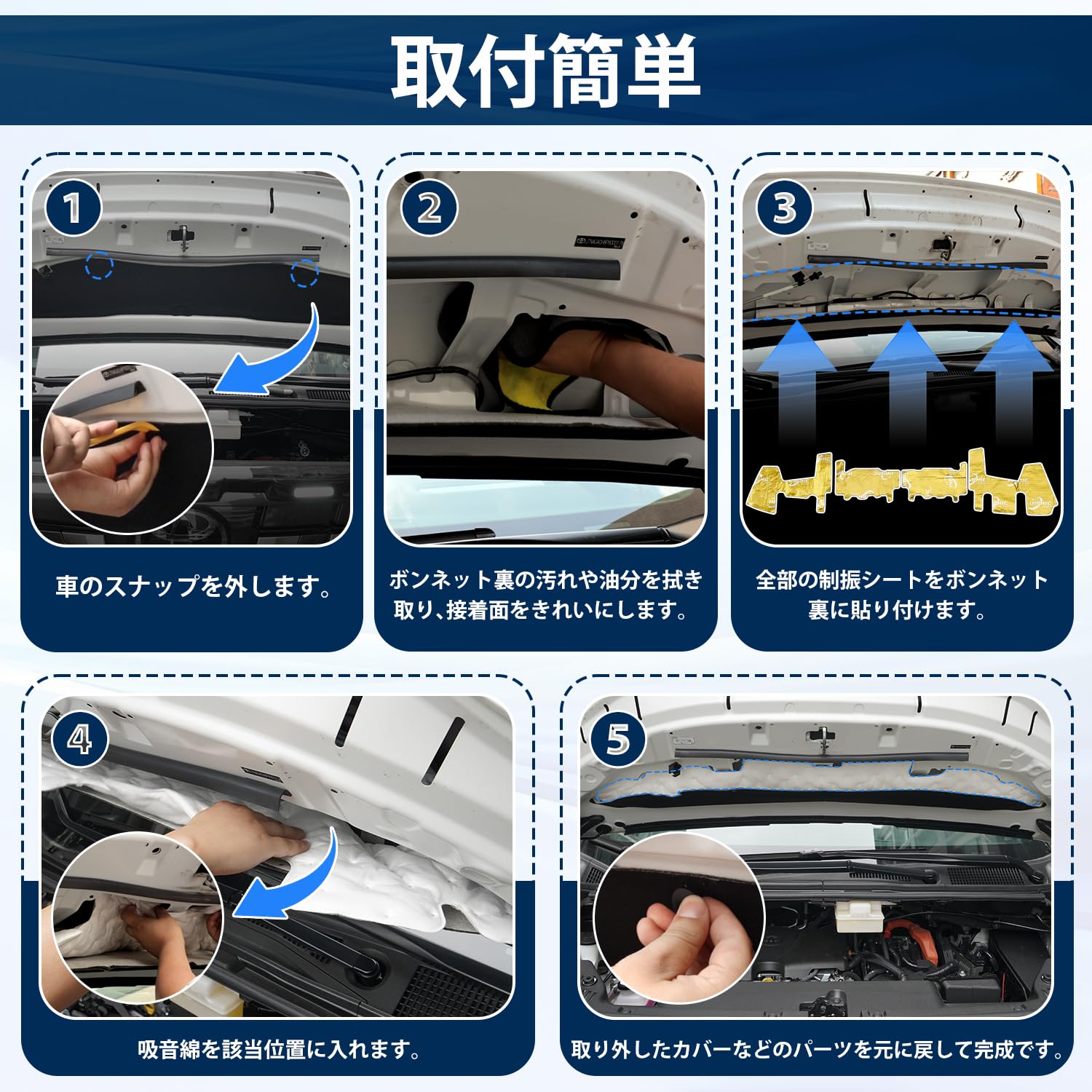 取付簡単

1

車のスナップを外します。

2

ボンネット裏の汚れや油分を拭き取り、接着面をきれいにします。

3

全部の制振シートをボンネット裏に貼り付けます。

4

吸音綿を該当位置に入れます。

5

取り外したカバーなどのパーツを元に戻して完成です。