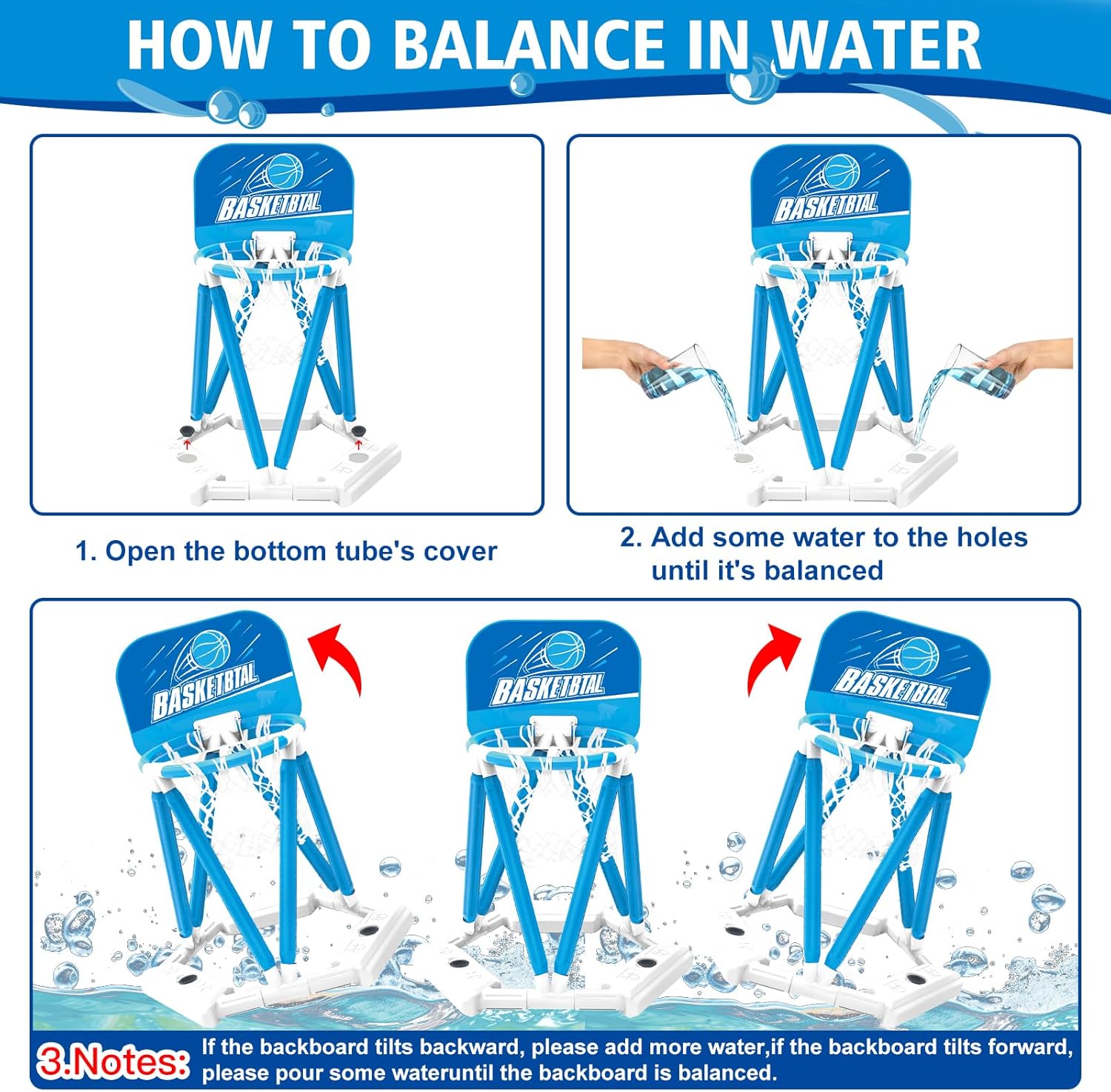 HOW TO BALANCE IN WATER

BASKETBTAL

BASKETBTAL

1. Open the bottom tube's cover

2. Add some water to the holes until it's balanced

BASKETBTAL

BASKETBTAL

BASKETBTAL

3.Notes: If the backboard tilts backward, please add more water,if the backboard tilts forward, please pour some wateruntil the backboard is balanced.