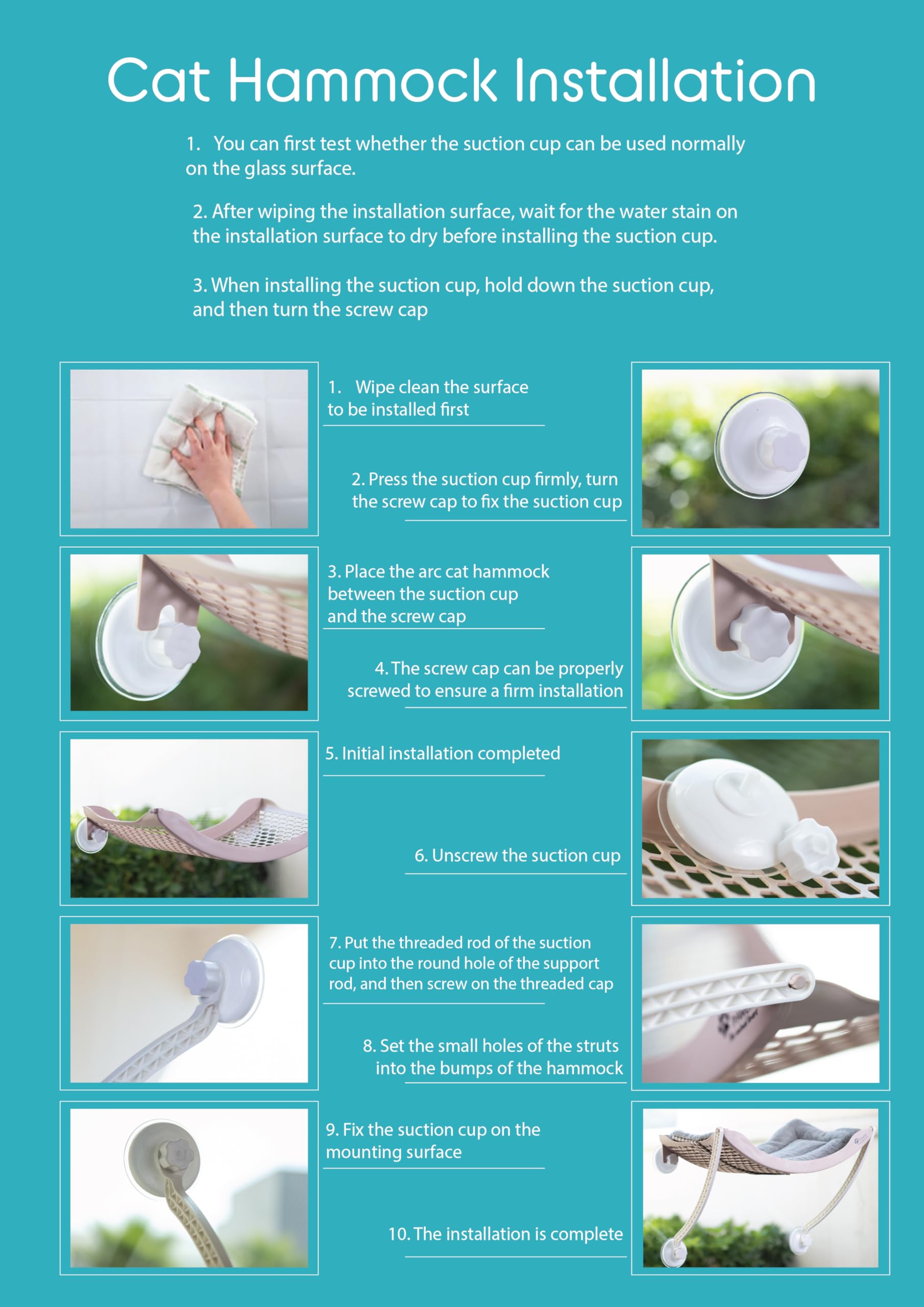 Cat Hammock Installation

1. You can first test whether the suction cup can be used normally on the glass surface.

2. After wiping the installation surface, wait for the water stain on the installation surface to dry before installing the suction cup.

3. When installing the suction cup, hold down the suction cup, and then turn the screw cap

1. Wipe clean the surface to be installed first

2. Press the suction cup firmly, turn the screw cap to fix the suction cup

3. Place the arc cat hammock between the suction cup and the screw cap

4. The screw cap can be properly screwed to ensure a firm installation

5. Initial installation completed

6. Unscrew the suction cup

7. Put the threaded rod of the suction cup into the round hole of the support rod, and then screw on the threaded cap

8. Set the small holes of the struts into the bumps of the hammock

9. Fix the suction cup on the mounting surface

10. The installation is complete