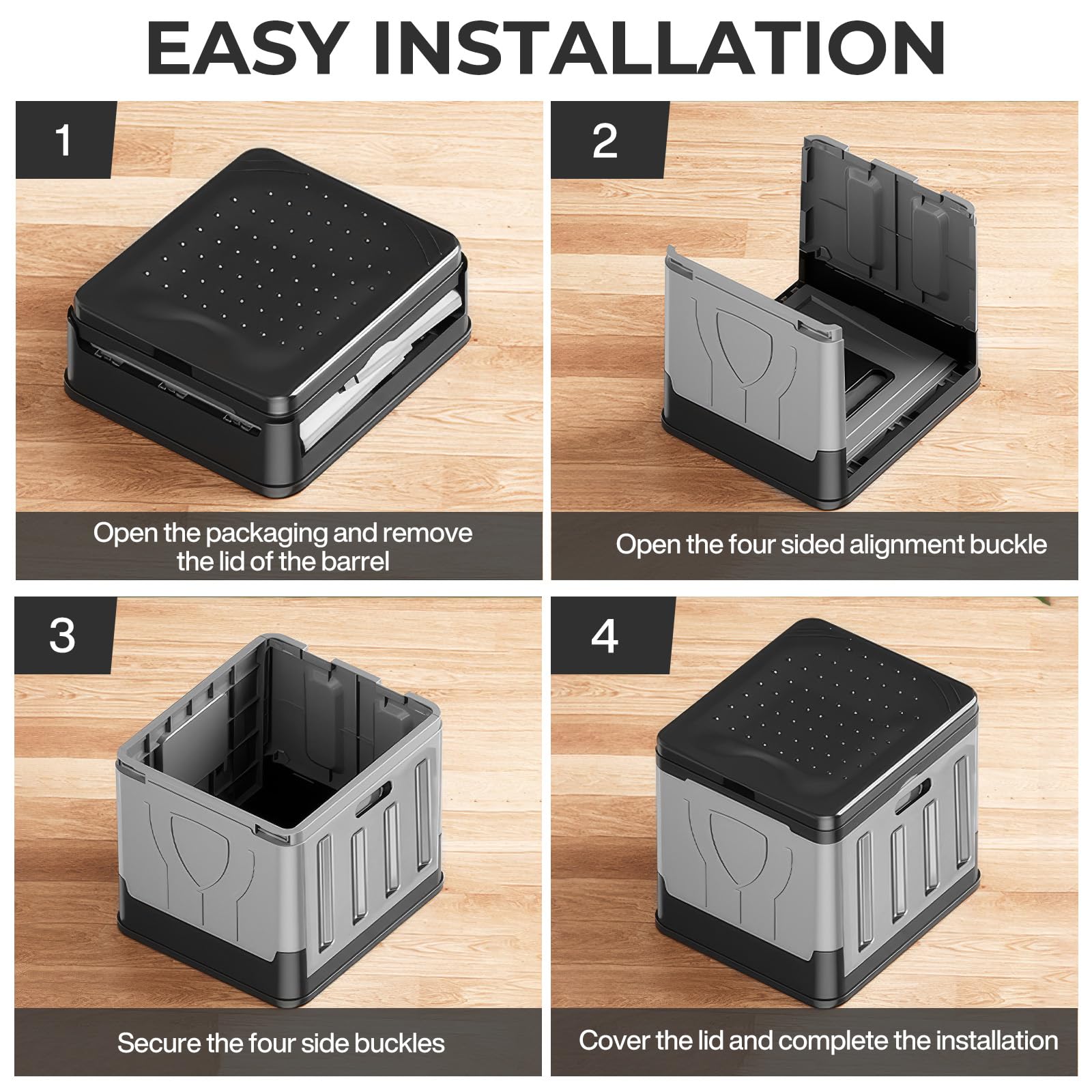 EASY INSTALLATION

1

Open the packaging and remove the lid of the barrel

2

Open the four sided alignment buckle

3

Secure the four side buckles

4

Cover the lid and complete the installation