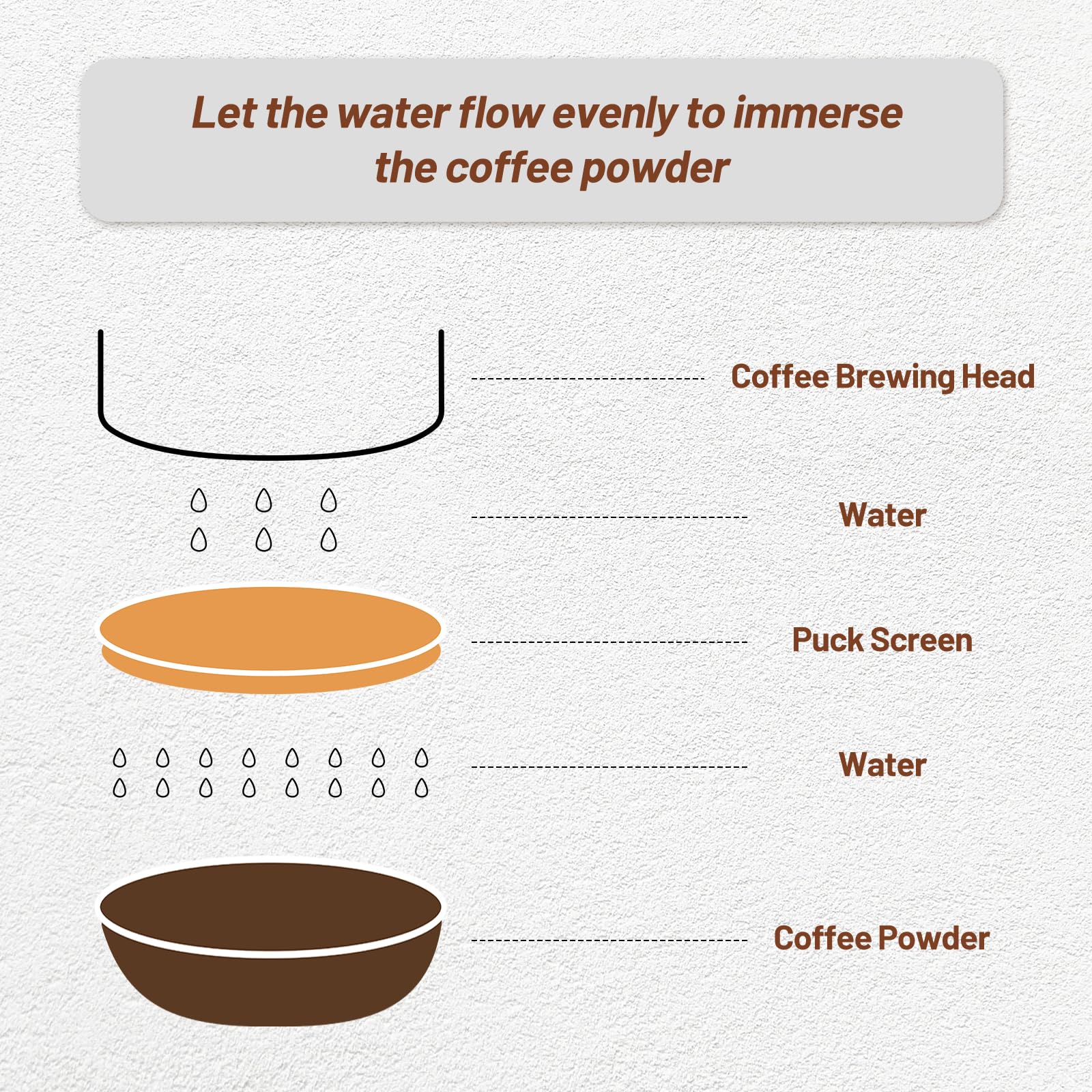 Let the water flow evenly to immerse the coffee powder

Coffee Brewing Head

Water

Puck Screen

Water

Coffee Powder