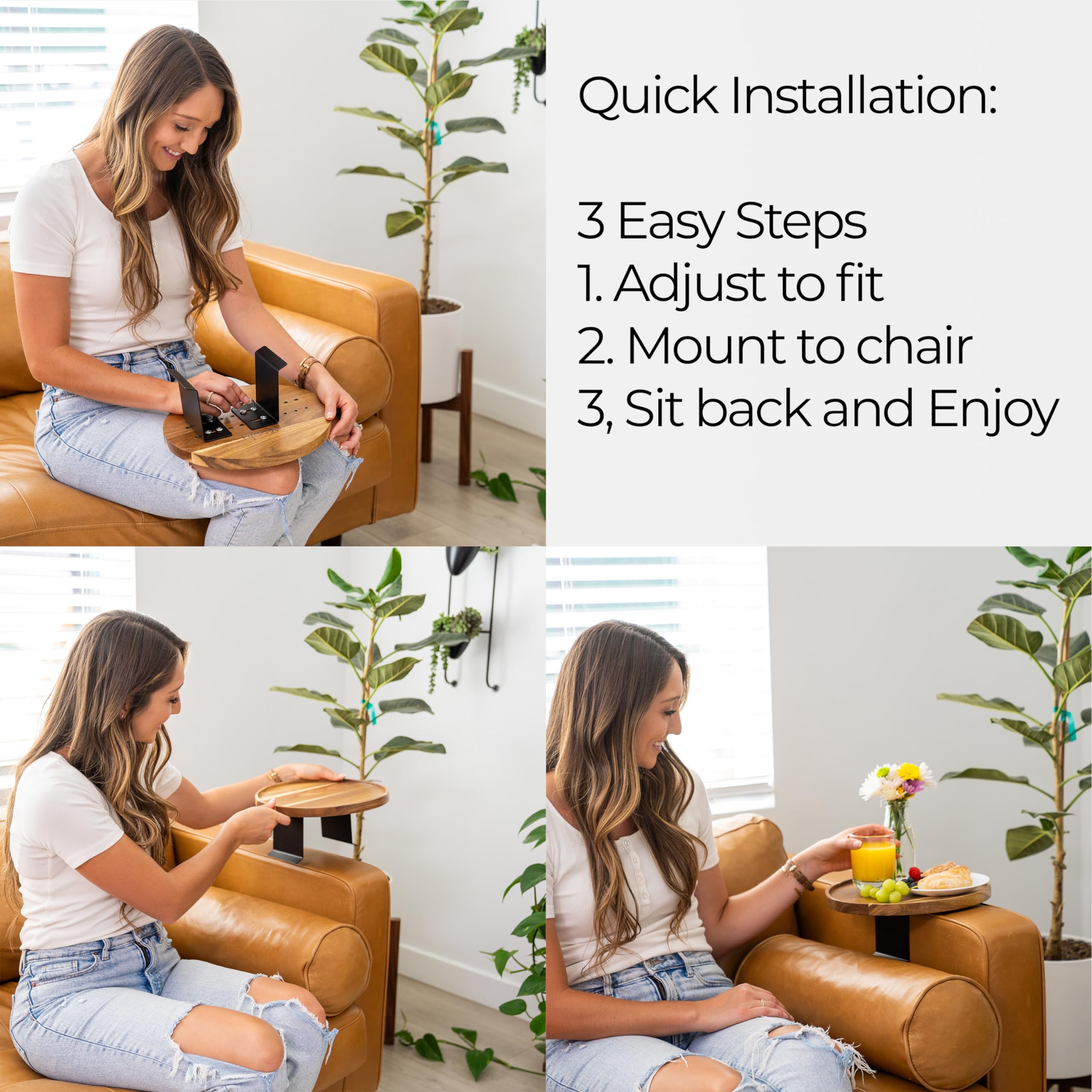 Quick Installation:

3 Easy Steps
1. Adjust to fit
2. Mount to chair
3, Sit back and Enjoy