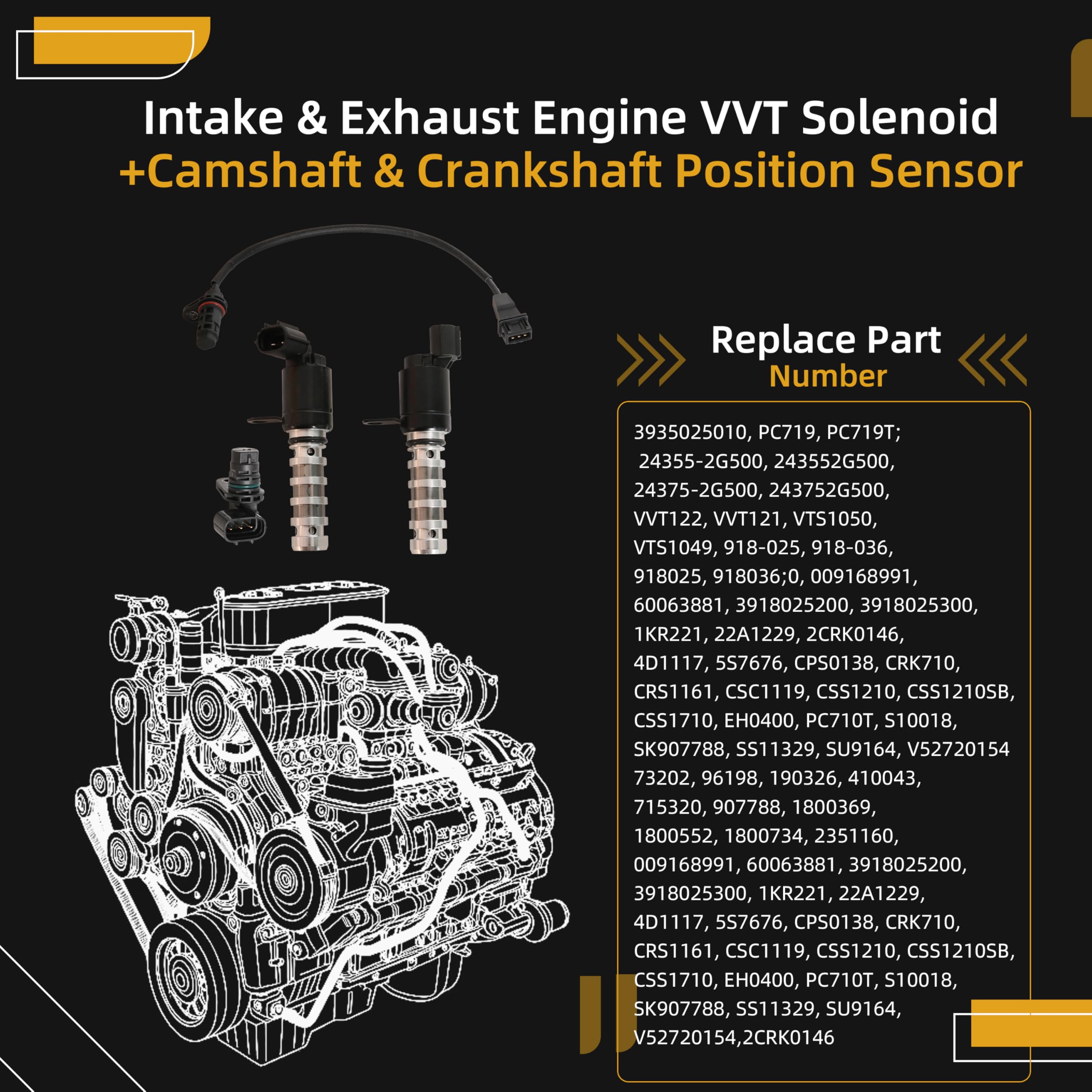 Intake & Exhaust Engine VVT Solenoid
+Camshaft & Crankshaft Position Sensor

Replace Part
Number

3935025010, PC719, PC719T; 24355-2G500, 243552G500, 24375-2G500, 243752G500, VVT122, VVT121, VTS1050, VTS1049, 918-025, 918-036, 918025, 918036;0, 009168991, 60063881, 3918025200, 3918025300, 1KR221, 22A1229, 2CRK0146, 4D1117, 5S7676, CPS0138, CRK710, CRS1161, CSC1119, CSS1210, CSS1210SB, CSS1710, EH0400, PC710T, S10018, SK907788, SS11329, SU9164, V52720154 73202, 96198, 190326, 410043, 715320, 907788, 1800369, 1800552, 1800734, 2351160, 009168991, 60063881, 3918025200, 3918025300, 1KR221, 22A1229, 4D1117, 5S7676, CPS0138, CRK710, CRS1161, CSC1119, CSS1210, CSS1210SB, CSS1710, EH0400, PC710T, S10018, SK907788, SS11329, SU9164, V52720154,2CRK0146