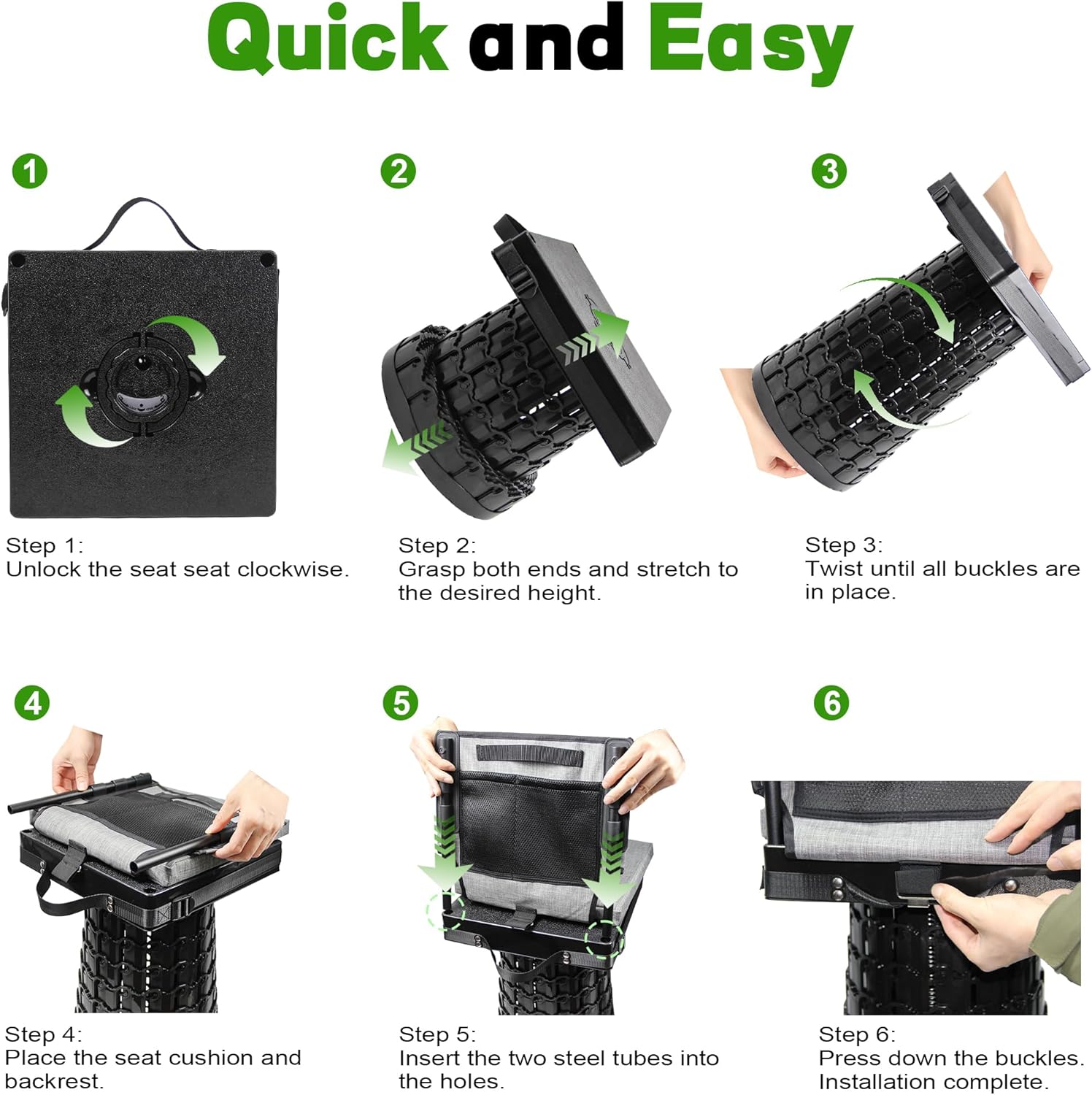 Quick and Easy

1

Step 1:
Unlock the seat seat clockwise.

2

Step 2:
Grasp both ends and stretch to the desired height.

3

Step 3:
Twist until all buckles are in place.

4

Step 4:
Place the seat cushion and backrest.

5

Step 5:
Insert the two steel tubes into the holes.

6

Step 6:
Press down the buckles. Installation complete.