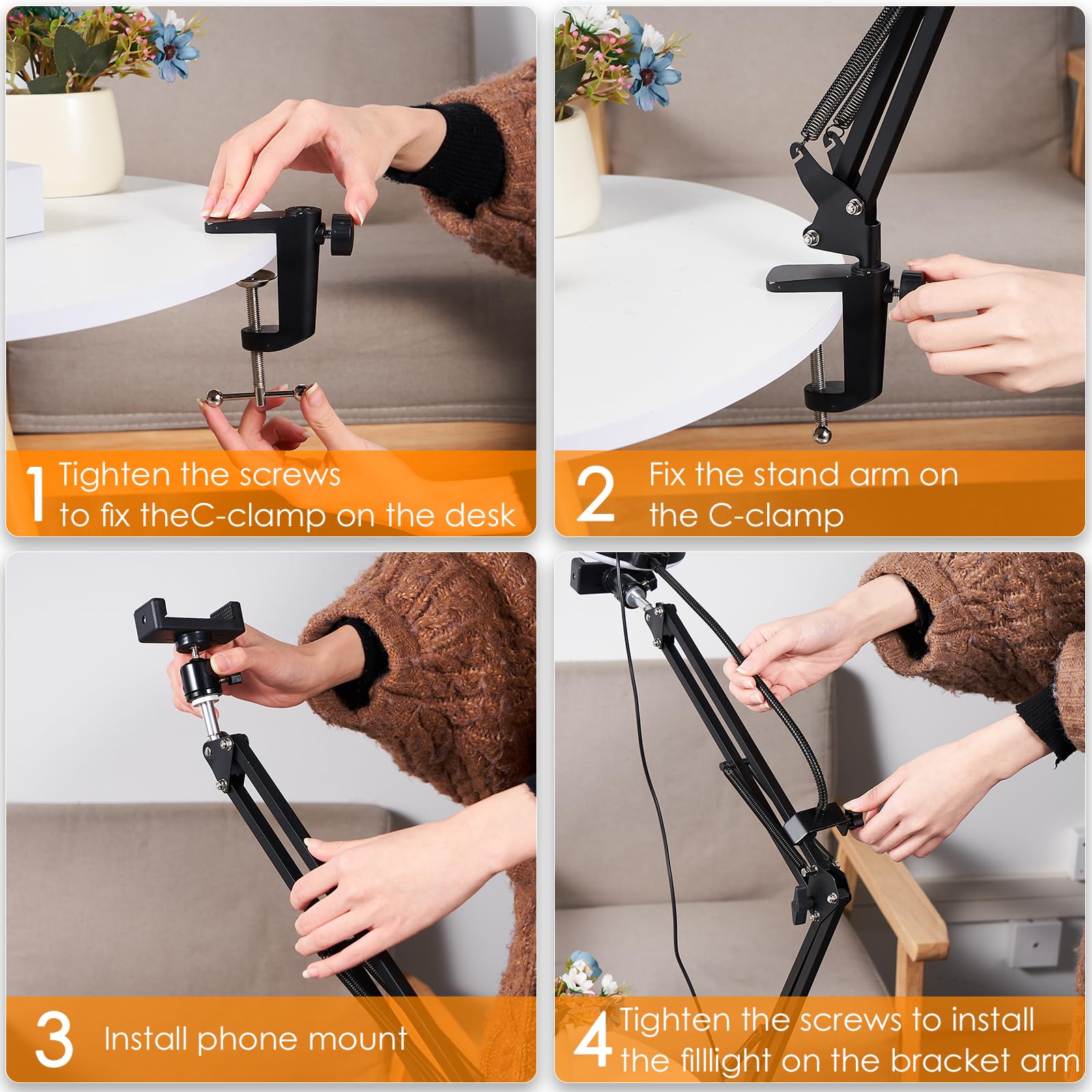 1 Tighten the screws to fix theC-clamp on the desk

2 Fix the stand arm on the C-clamp

3 Install phone mount

4 Tighten the screws to install the filllight on the bracket arm