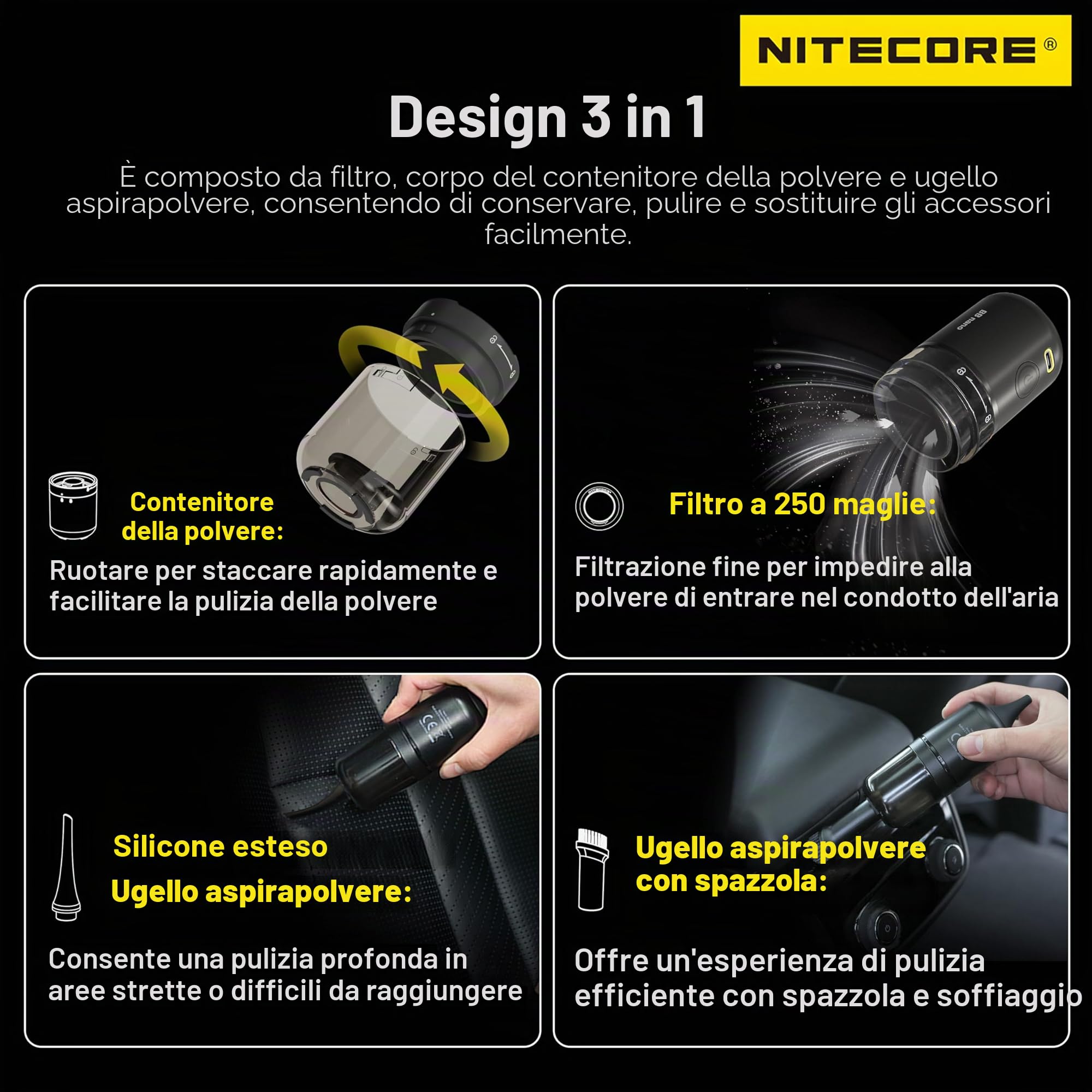 NITECORE®

Design 3 in 1

È composto da filtro, corpo del contenitore della polvere e ugello aspirapolvere, consentendo di conservare, pulire e sostituire gli accessori facilmente.

Contenitore della polvere:

Ruotare per staccare rapidamente e facilitare la pulizia della polvere

BB nano

Filtro a 250 maglie:

Filtrazione fine per impedire alla polvere di entrare nel condotto dell'aria

Silicone esteso

Ugello aspirapolvere:

Consente una pulizia profonda in aree strette o difficili da raggiungere

Ugello aspirapolvere con spazzola:

Offre un'esperienza di pulizia efficiente con spazzola e soffiaggio