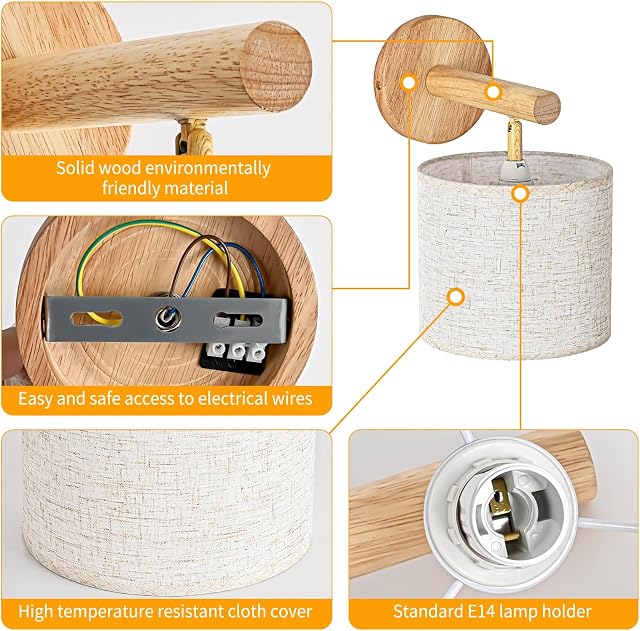 Solid wood environmentally friendly material

Easy and safe access to electrical wires

High temperature resistant cloth cover

Standard E14 lamp holder