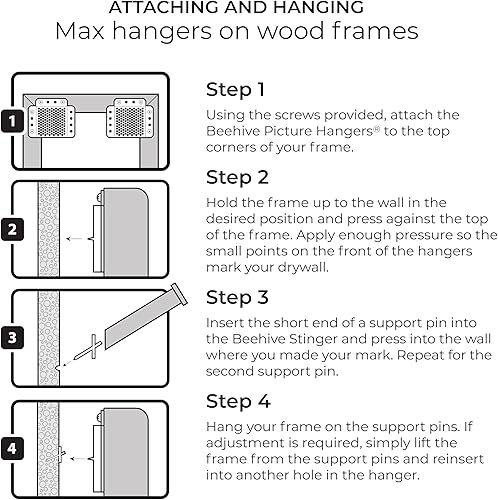 ATTACHING AND HANGING
Max hangers on wood frames

1

Step 1
Using the screws provided, attach the Beehive Picture Hangers® to the top corners of your frame.

2

Step 2
Hold the frame up to the wall in the desired position and press against the top of the frame. Apply enough pressure so the small points on the front of the hangers mark your drywall.

3

Step 3
Insert the short end of a support pin into the Beehive Stinger and press into the wall where you made your mark. Repeat for the second support pin.

4

Step 4
Hang your frame on the support pins. If adjustment is required, simply lift the frame from the support pins and reinsert into another hole in the hanger.