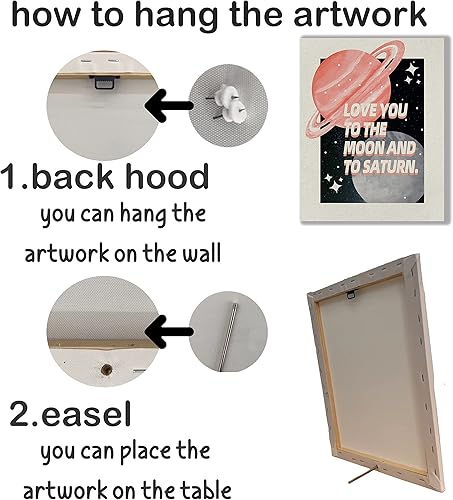 how to hang the artwork

LOVE YOU TO THE MOON AND TO SATURN.

1.back hood
you can hang the artwork on the wall

2.easel
you can place the artwork on the table