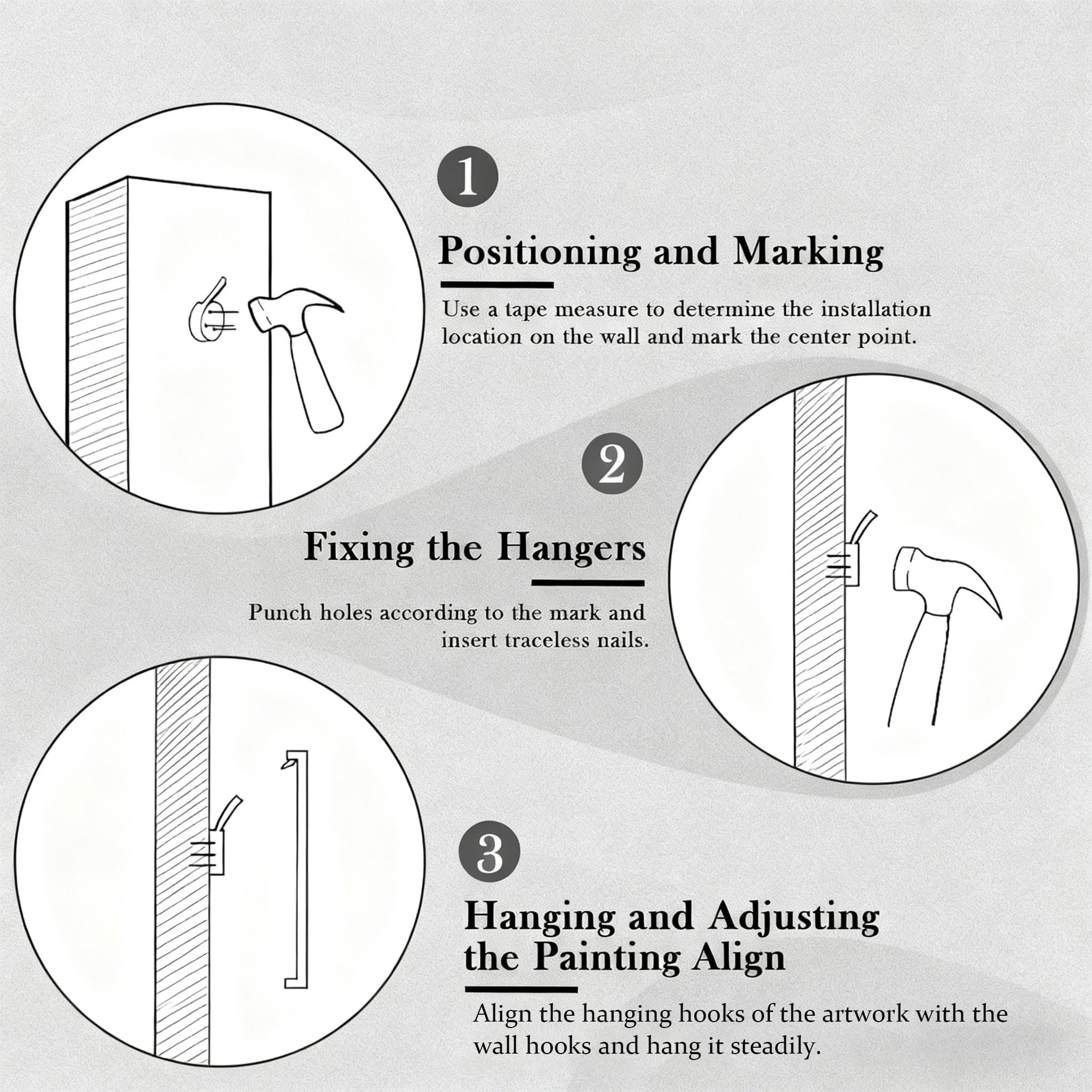 1

Positioning and Marking

Use a tape measure to determine the installation location on the wall and mark the center point.

2

Fixing the Hangers

Punch holes according to the mark and insert traceless nails.

3

Hanging and Adjusting the Painting Align

Align the hanging hooks of the artwork with the wall hooks and hang it steadily.