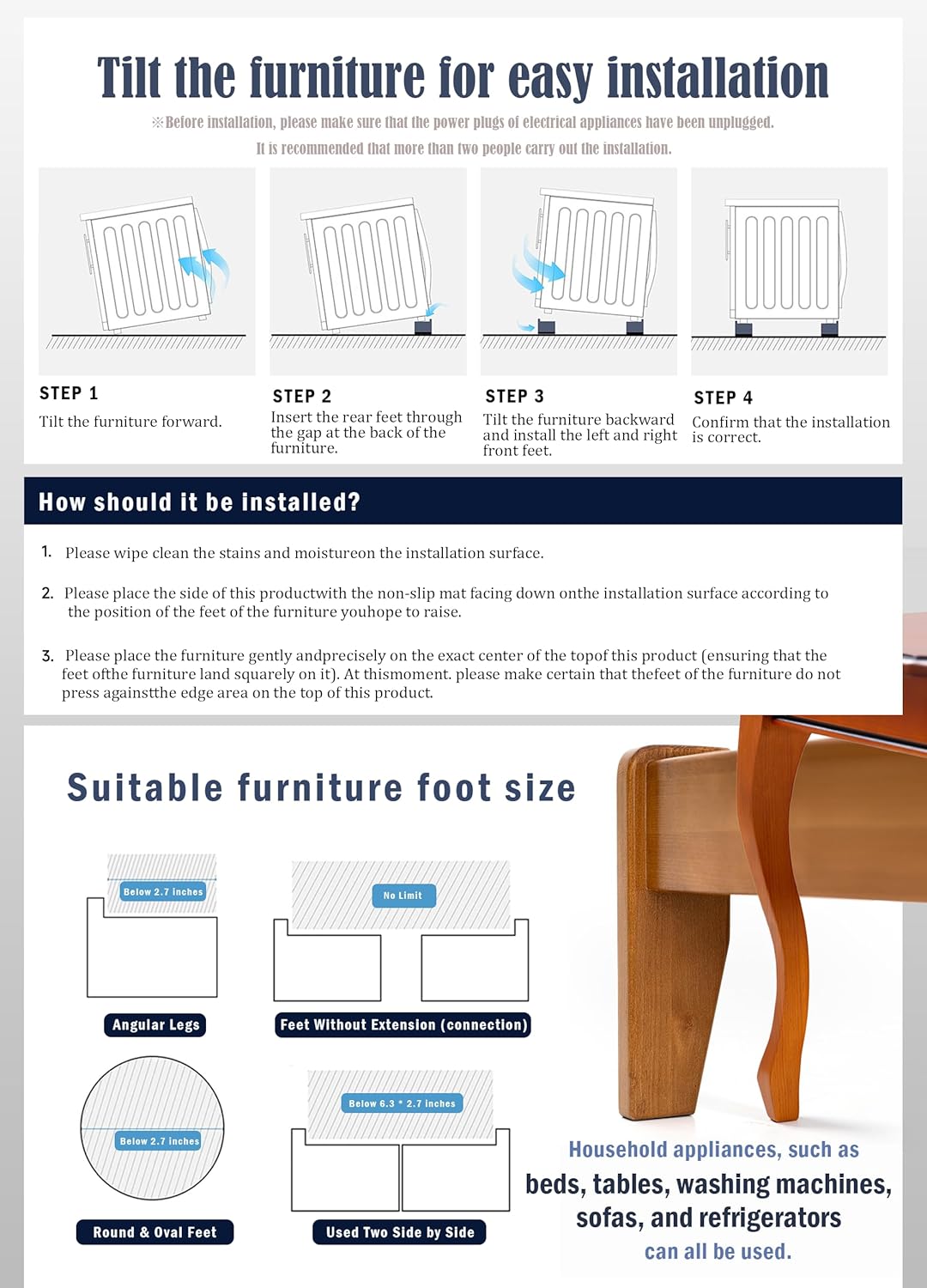 Tilt the furniture for easy installation

※Before installation, please make sure that the power plugs of electrical appliances have been unplugged.
It is recommended that more than two people carry out the installation.

STEP 1
Tilt the furniture forward.

STEP 2
Insert the rear feet through the gap at the back of the furniture.

STEP 3
Tilt the furniture backward and install the left and right front feet.

STEP 4
Confirm that the installation is correct.

How should it be installed?

1. Please wipe clean the stains and moistureon the installation surface.

2. Please place the side of this productwith the non-slip mat facing down onthe installation surface according to the position of the feet of the furniture youhope to raise.

3. Please place the furniture gently andprecisely on the exact center of the topof this product (ensuring that the feet ofthe furniture land squarely on it). At thismoment. please make certain that thefeet of the furniture do not press againstthe edge area on the top of this product.

Suitable furniture foot size

Below 2.7 inches
Angular Legs

No Limit
Feet Without Extension (connection)

Below 2.7 inches
Round & Oval Feet

Below 6.3 * 2.7 inches
Used Two Side by Side

Household appliances, such as
beds, tables, washing machines, sofas, and refrigerators
can all be used.