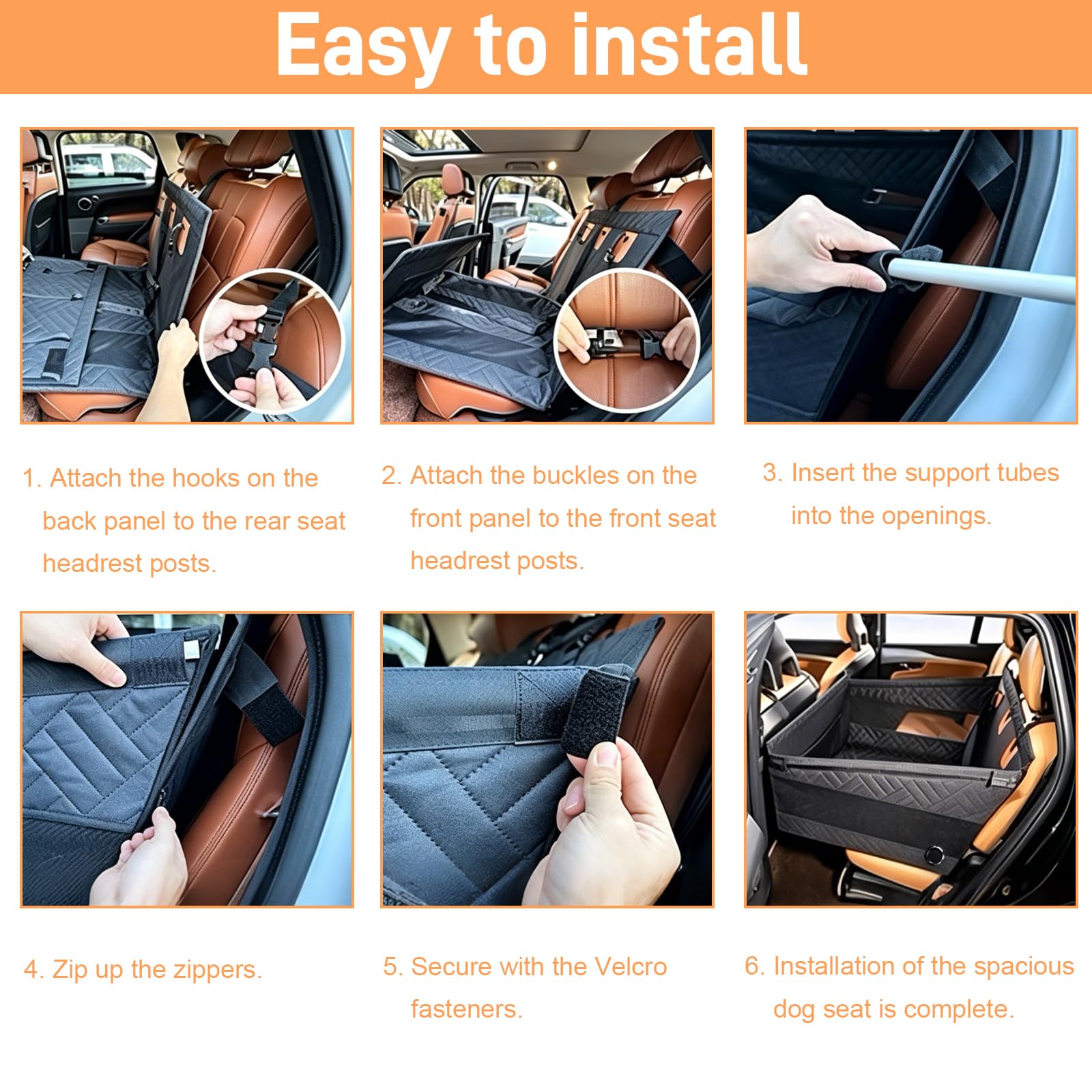 Easy to install

1. Attach the hooks on the back panel to the rear seat headrest posts.

2. Attach the buckles on the front panel to the front seat headrest posts.

3. Insert the support tubes into the openings.

4. Zip up the zippers.

5. Secure with the Velcro fasteners.

6. Installation of the spacious dog seat is complete.