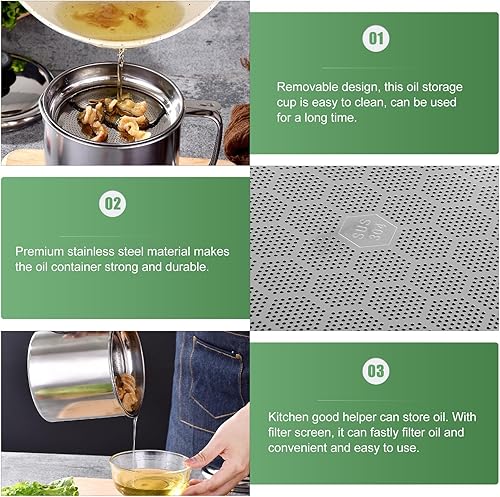 01

Removable design, this oil storage cup is easy to clean, can be used for a long time.

02

Premium stainless steel material makes the oil container strong and durable.

SUS 304

03

Kitchen good helper can store oil. With filter screen, it can fastly filter oil and convenient and easy to use.