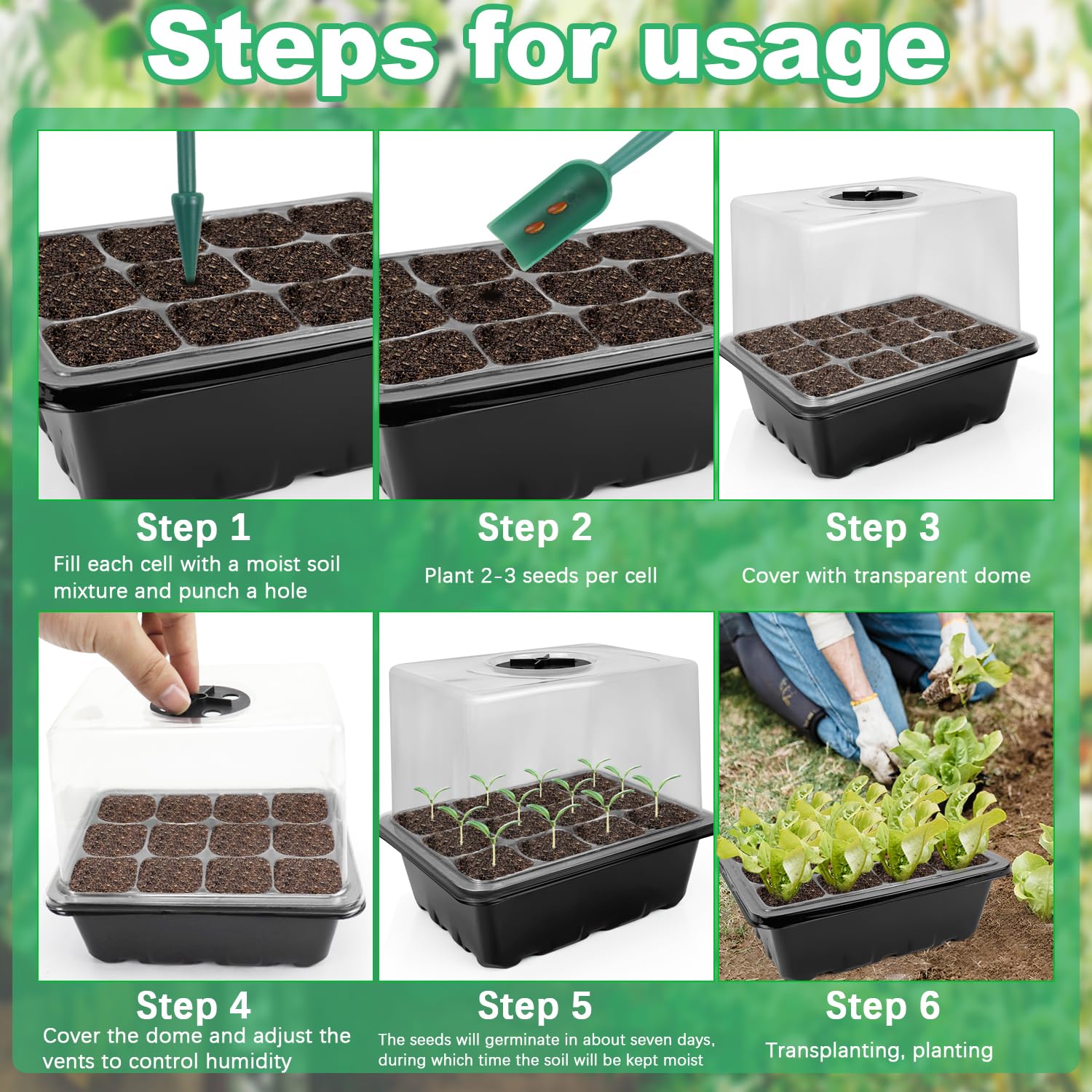 Steps for usage

Step 1
Fill each cell with a moist soil mixture and punch a hole

Step 2
Plant 2-3 seeds per cell

Step 3
Cover with transparent dome

Step 4
Cover the dome and adjust the vents to control humidity

Step 5
The seeds will germinate in about seven days, during which time the soil will be kept moist

Step 6
Transplanting, planting