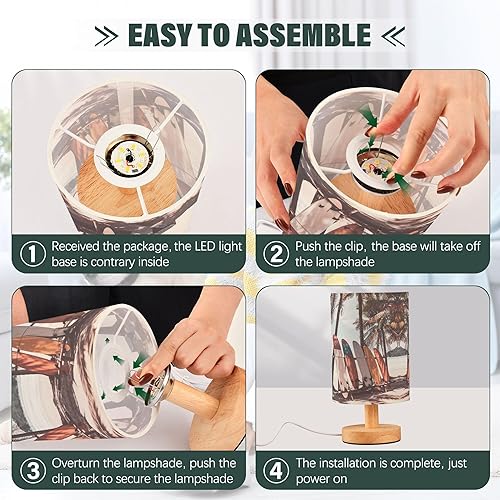 EASY TO ASSEMBLE

① Received the package, the LED light base is contrary inside

② Push the clip, the base will take off the lampshade

③ Overturn the lampshade, push the clip back to secure the lampshade

④ The installation is complete, just power on