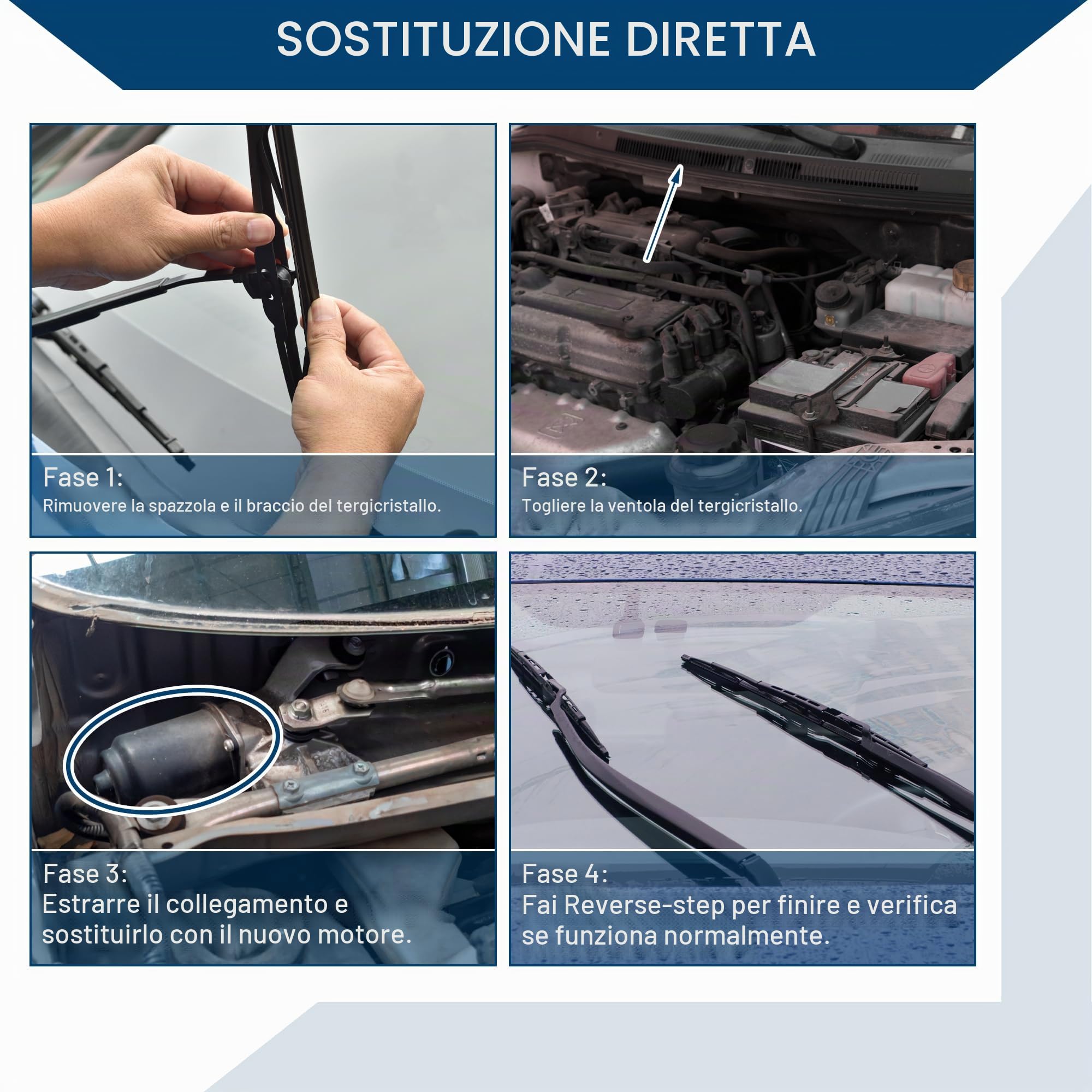 SOSTITUZIONE DIRETTA

Fase 1:
Rimuovere la spazzola e il braccio del tergicristallo.

Fase 2:
Togliere la ventola del tergicristallo.

Fase 3:
Estrarre il collegamento e sostituirlo con il nuovo motore.

Fase 4:
Fai Reverse-step per finire e verifica se funziona normalmente.