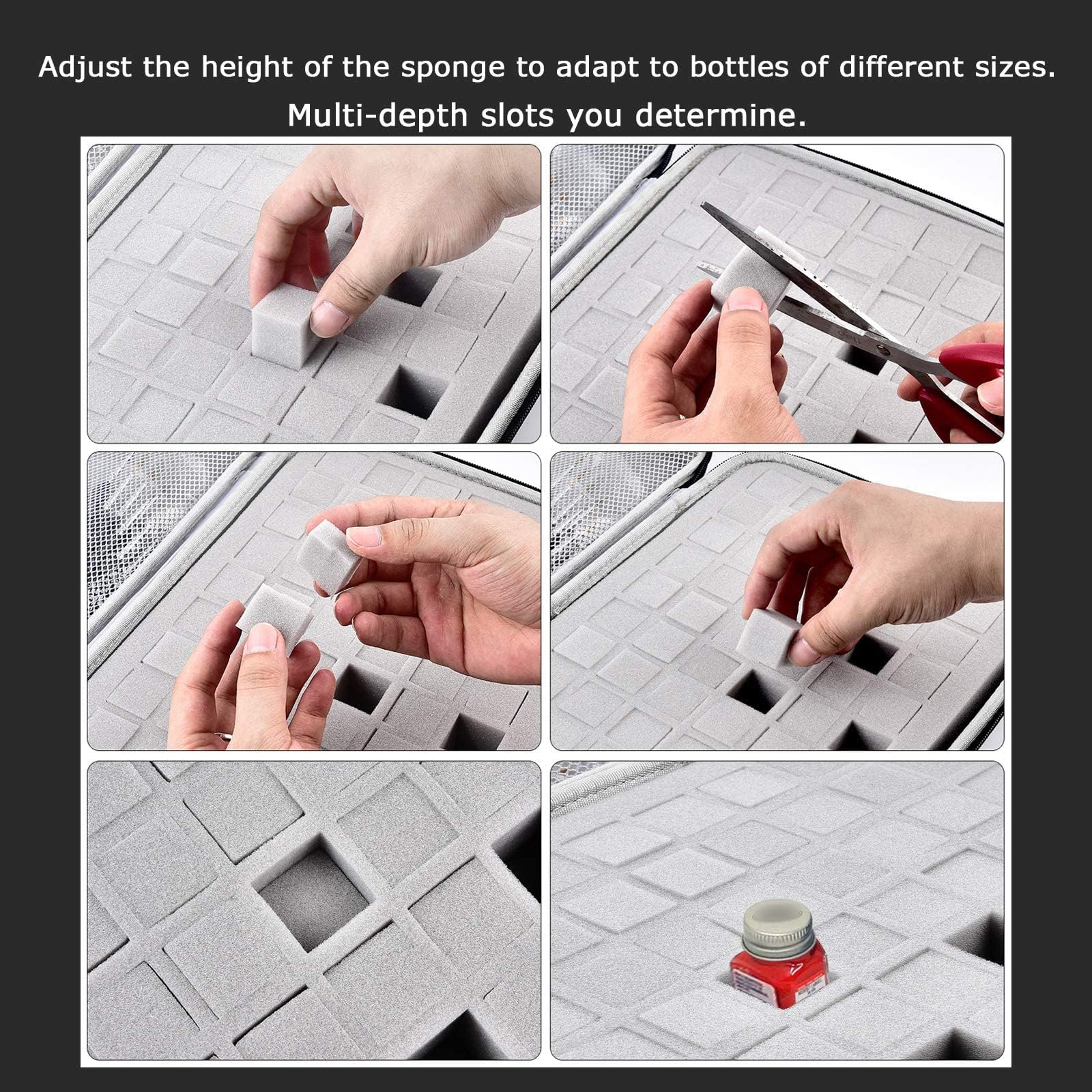 Adjust the height of the sponge to adapt to bottles of different sizes.
Multi-depth slots you determine.