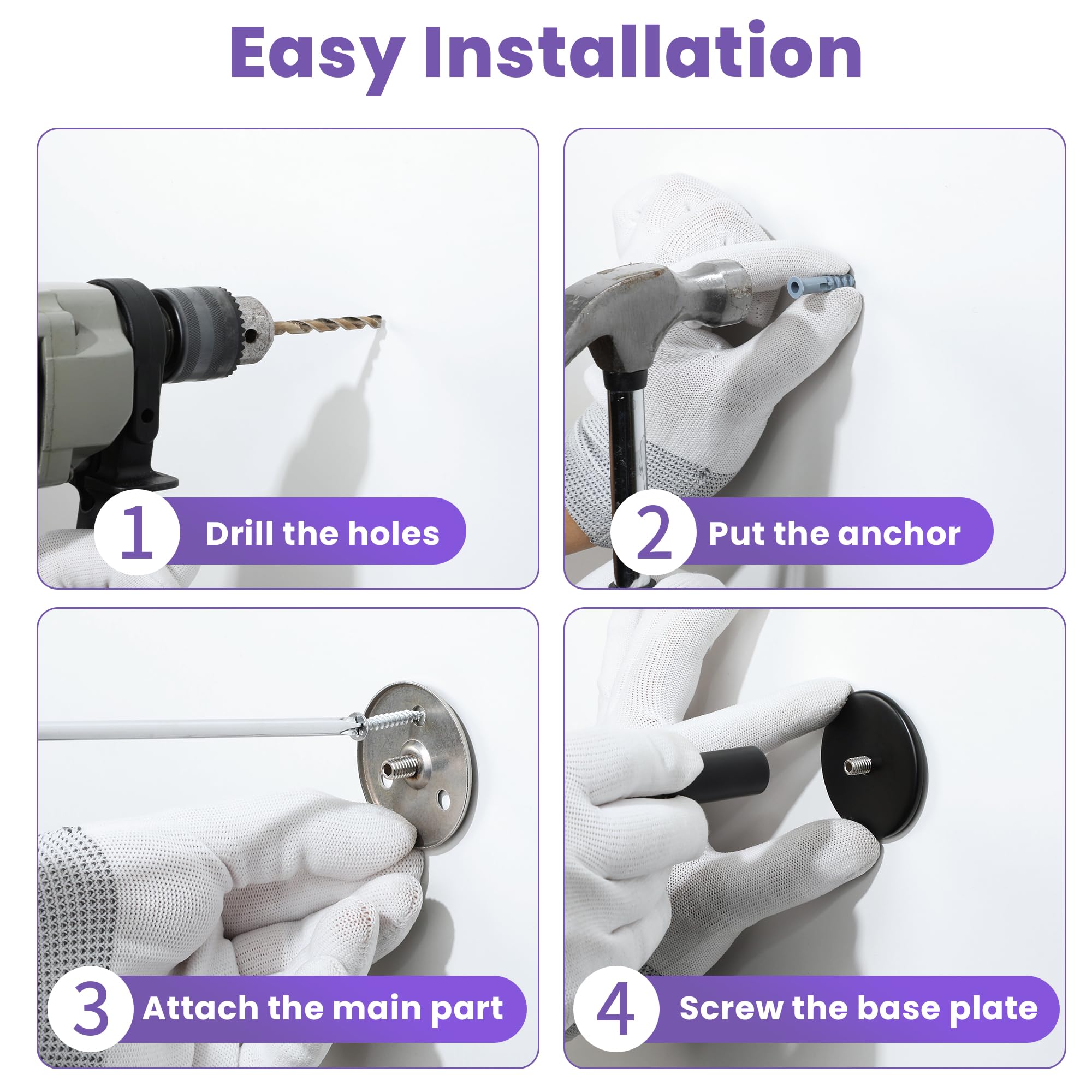 Easy Installation

1 Drill the holes

2 Put the anchor

3 Attach the main part

4 Screw the base plate