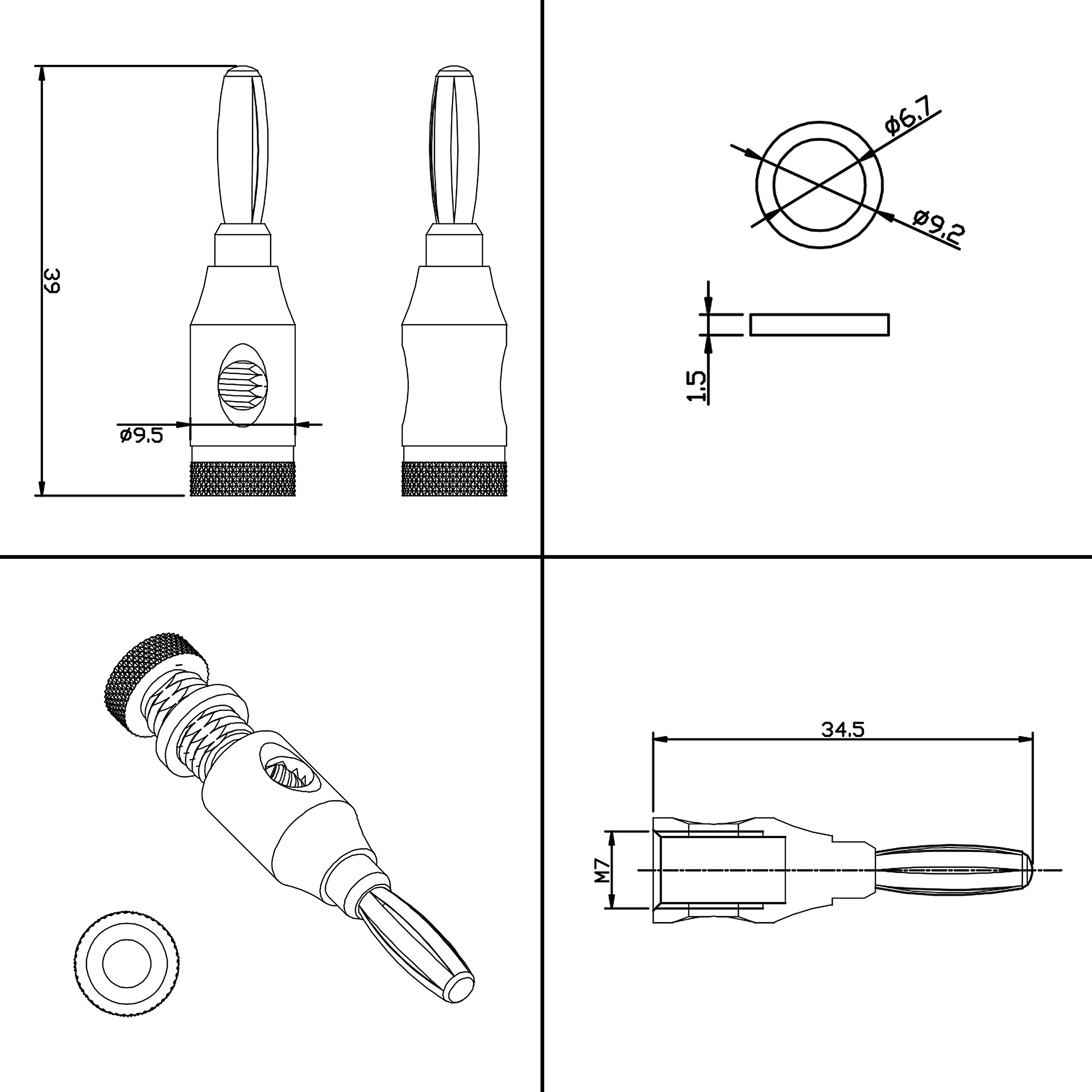 39

ø9.5

ø6.7

ø9.2

1.5

34.5

M7