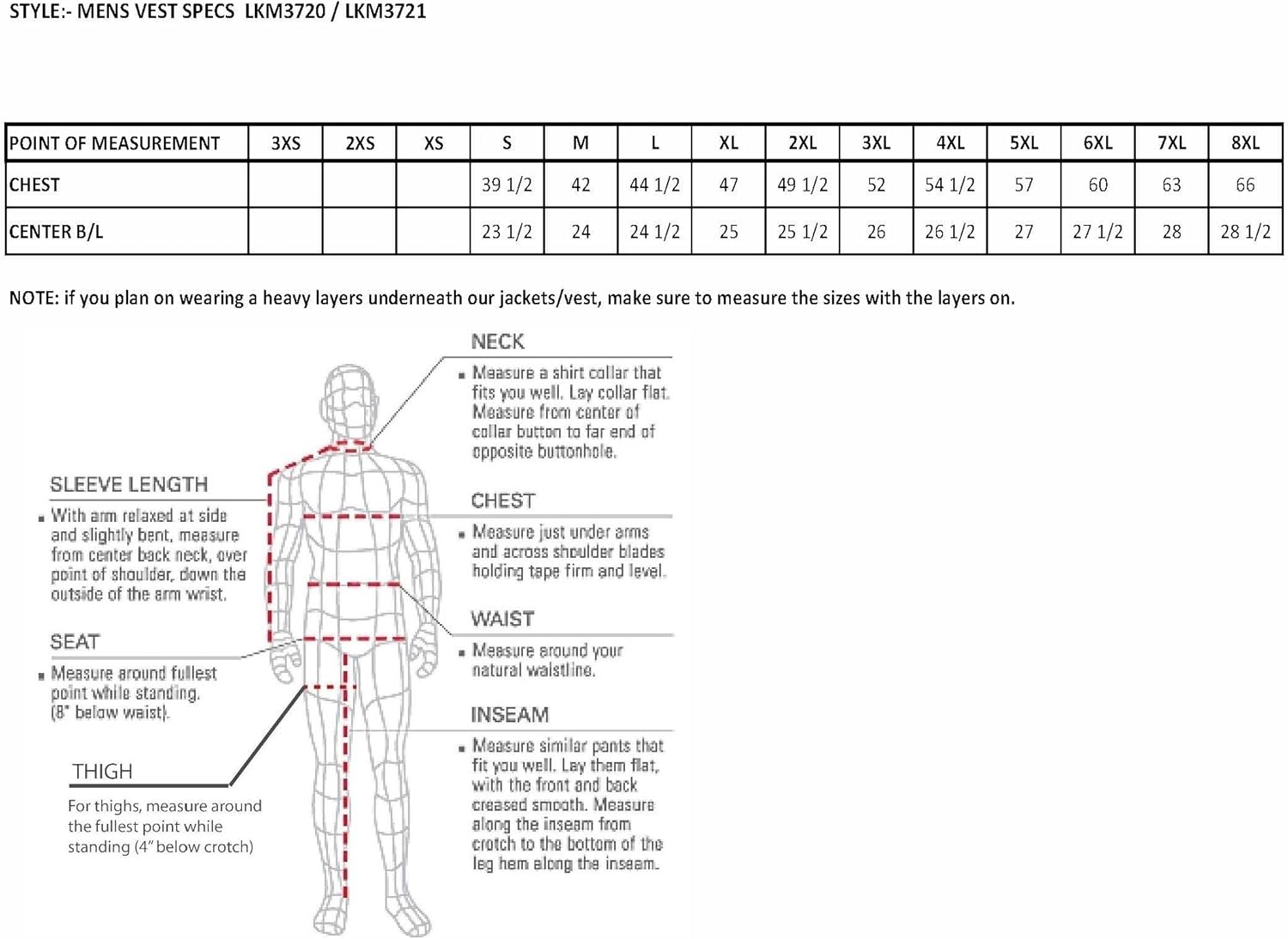 STYLE:- MENS VEST SPECS LKM3720 / LKM3721

| POINT OF MEASUREMENT | 3XS | 2XS | XS | S | M | L | XL | 2XL | 3XL | 4XL | 5XL | 6XL | 7XL | 8XL |
|---|---|---|---|---|---|---|---|---|---|---|---|---|---|---|
| CHEST | | | | 39 1/2 | 42 | 44 1/2 | 47 | 49 1/2 | 52 | 54 1/2 | 57 | 60 | 63 | 66 |
| CENTER B/L | | | | 23 1/2 | 24 | 24 1/2 | 25 | 25 1/2 | 26 | 26 1/2 | 27 | 27 1/2 | 28 | 28 1/2 |

NOTE: if you plan on wearing a heavy layers underneath our jackets/vest, make sure to measure the sizes with the layers on.

SLEEVE LENGTH

▪ With arm relaxed at side and slightly bent, measure from center back neck, over point of shoulder, down the outside of the arm wrist.

SEAT

▪ Measure around fullest point while standing. (8" below waist).

THIGH

For thighs, measure around the fullest point while standing (4" below crotch)

NECK

▪ Measure a shirt collar that fits you well. Lay collar flat. Measure from center of collar button to far end of opposite buttonhole.

CHEST

▪ Measure just under arms and across shoulder blades holding tape firm and level.

WAIST

▪ Measure around your natural waistline.

INSEAM

▪ Measure similar pants that fit you well. Lay them flat, with the front and back creased smooth. Measure along the inseam from crotch to the bottom of the leg hem along the inseam.