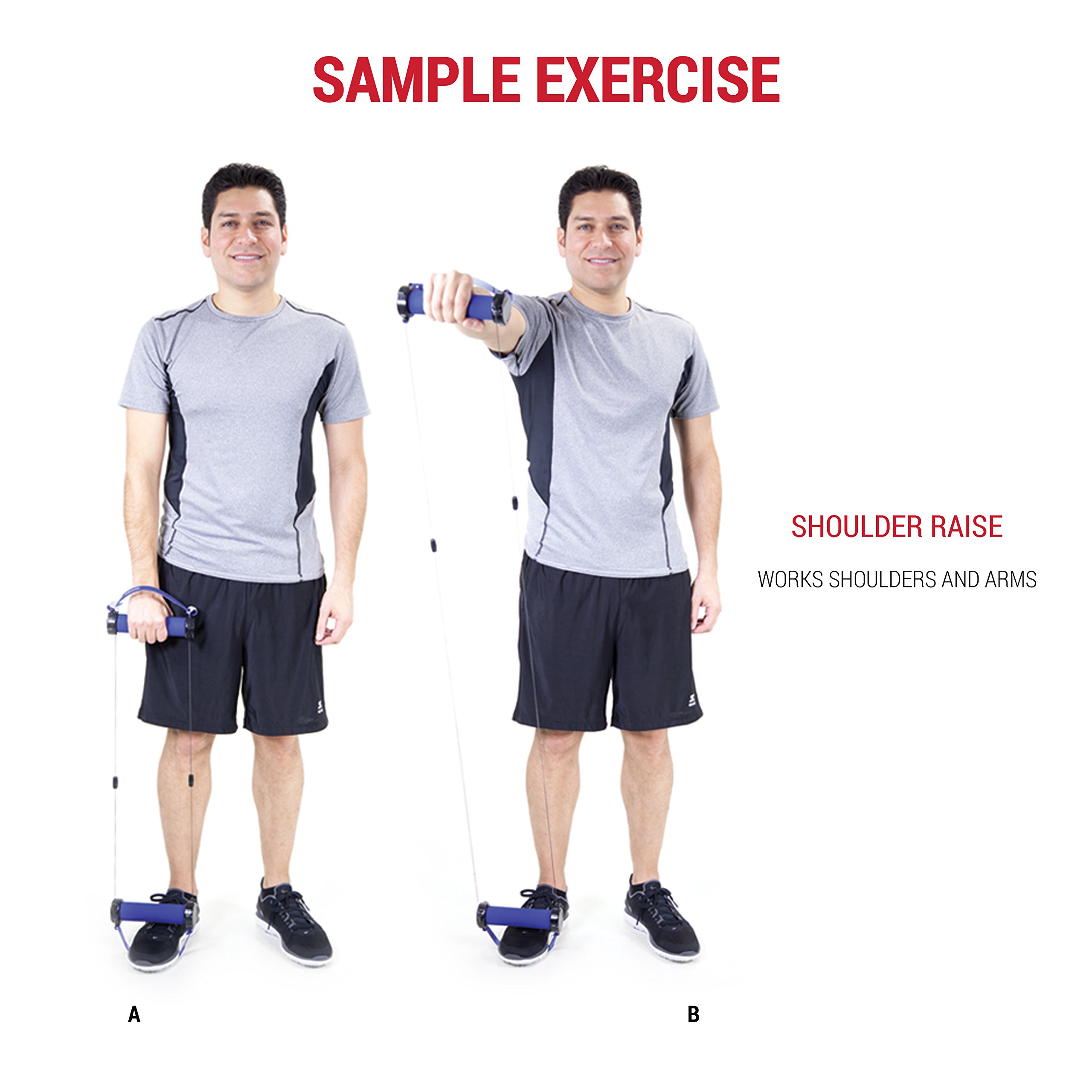 SAMPLE EXERCISE

SHOULDER RAISE

WORKS SHOULDERS AND ARMS

A

B