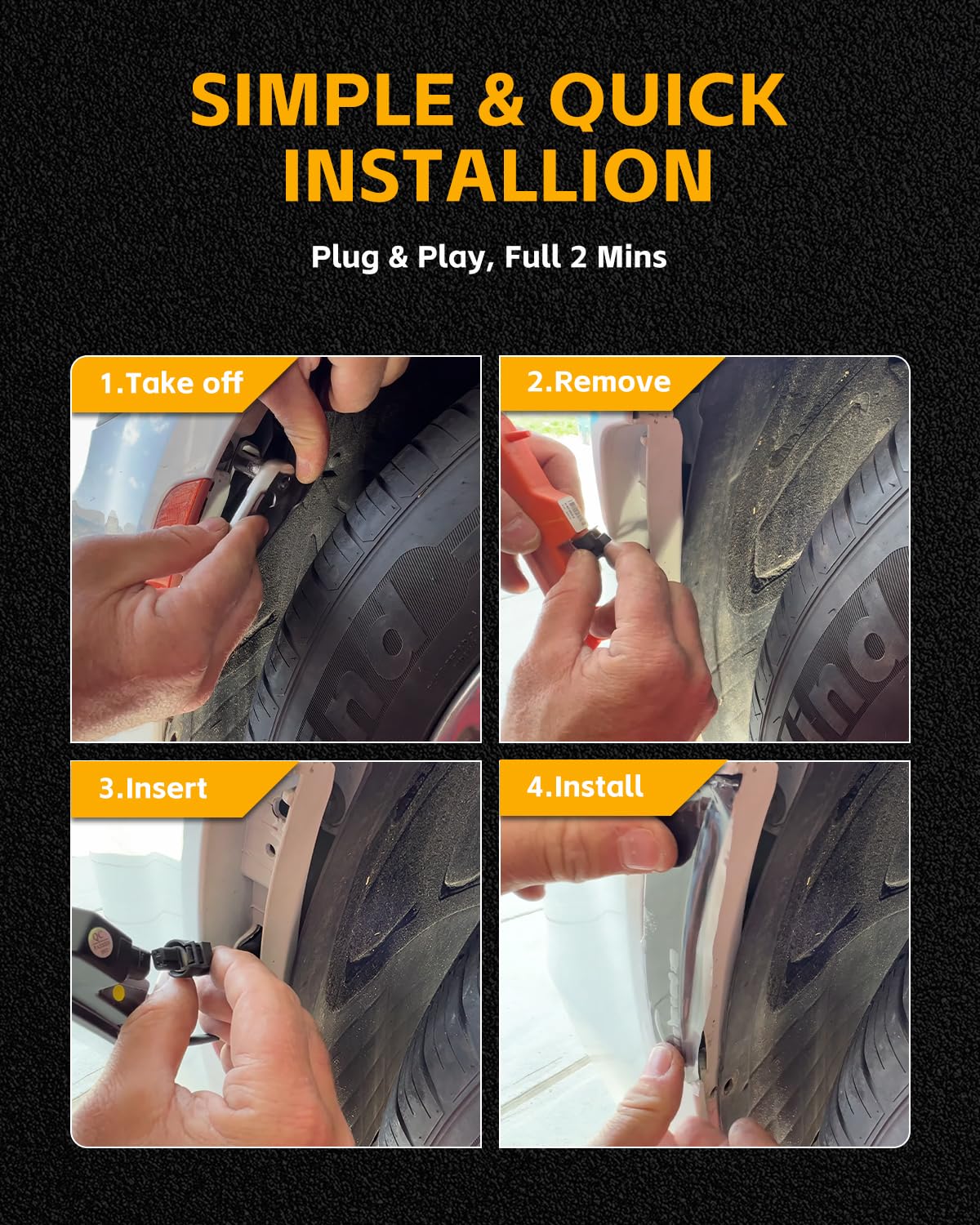 SIMPLE & QUICK INSTALLION

Plug & Play, Full 2 Mins

1.Take off

2.Remove

3.Insert

4.Install