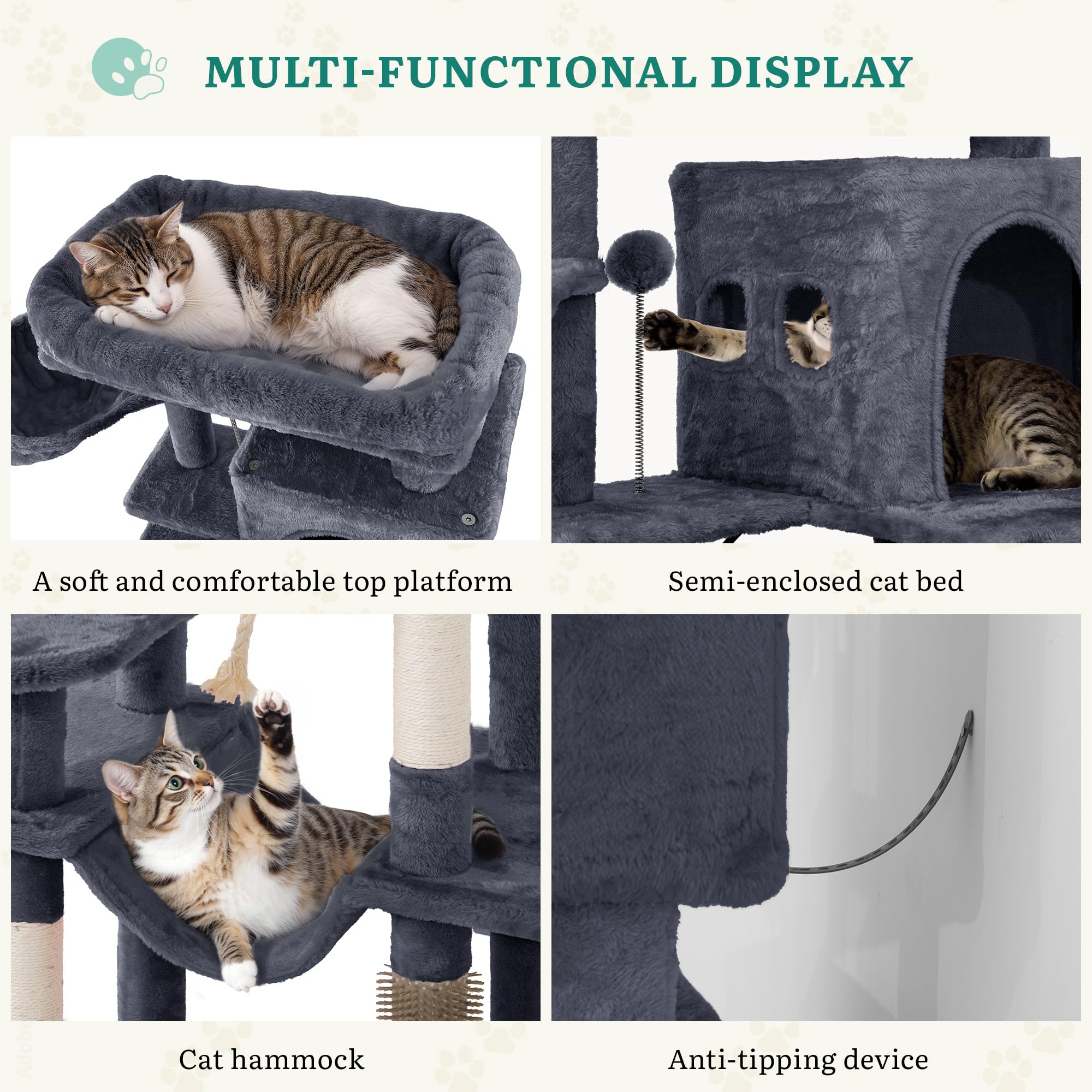 MULTI-FUNCTIONAL DISPLAY

A soft and comfortable top platform

Semi-enclosed cat bed

Cat hammock

Anti-tipping device