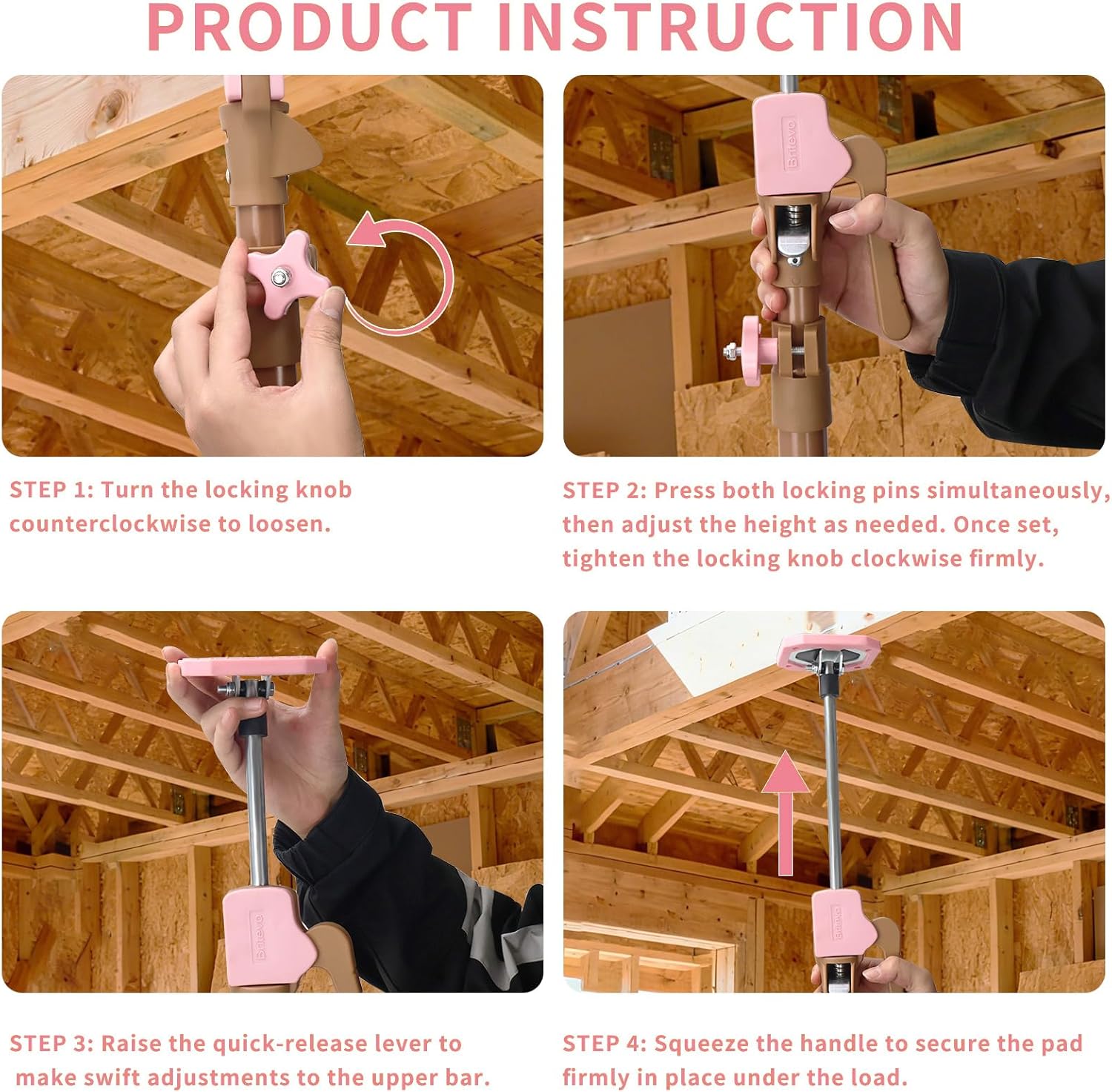 PRODUCT INSTRUCTION

Britevo

STEP 1: Turn the locking knob counterclockwise to loosen.

STEP 2: Press both locking pins simultaneously, then adjust the height as needed. Once set, tighten the locking knob clockwise firmly.

Britevo

Britevo

STEP 3: Raise the quick-release lever to make swift adjustments to the upper bar.

STEP 4: Squeeze the handle to secure the pad firmly in place under the load.