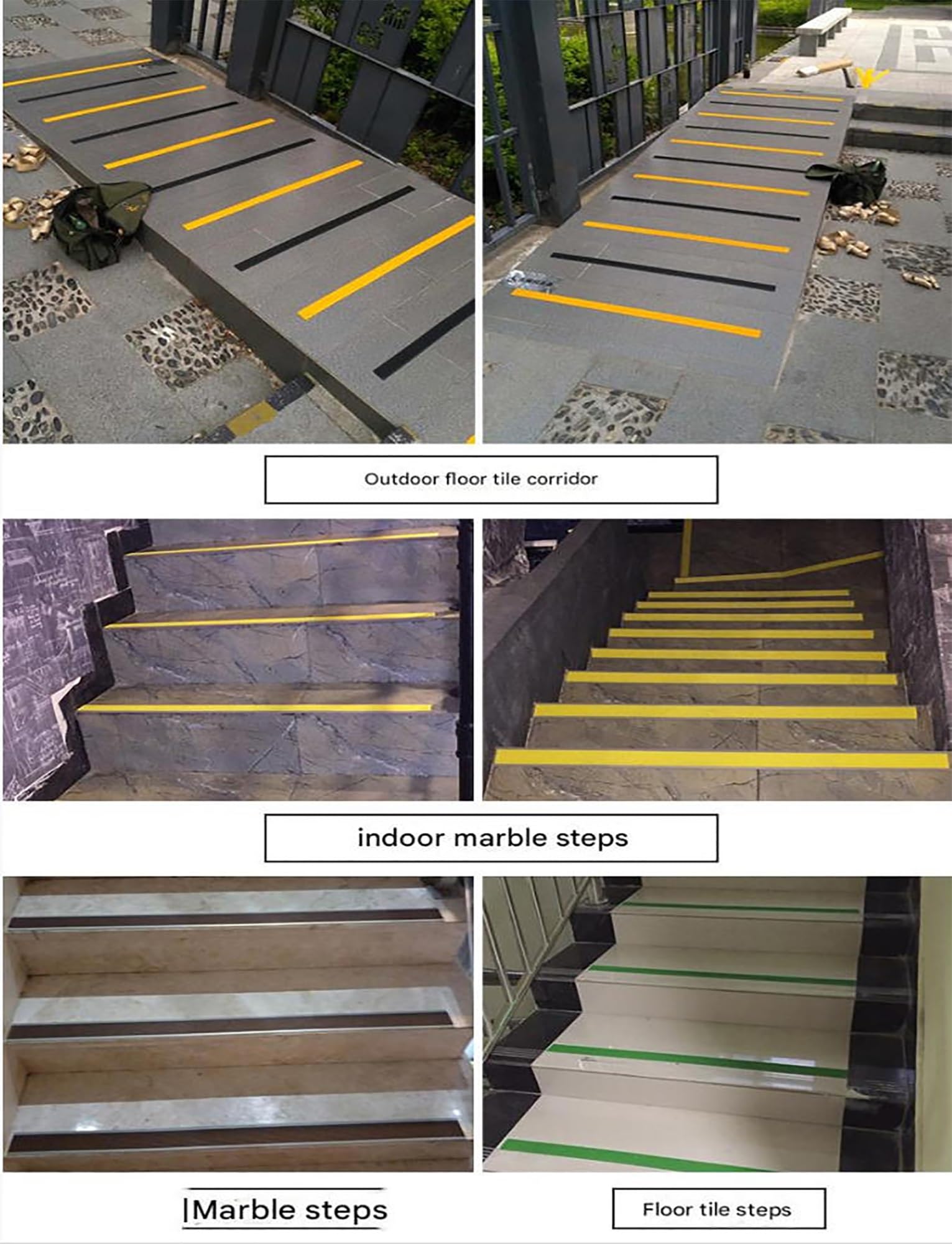 Outdoor floor tile corridor

indoor marble steps

|Marble steps

Floor tile steps