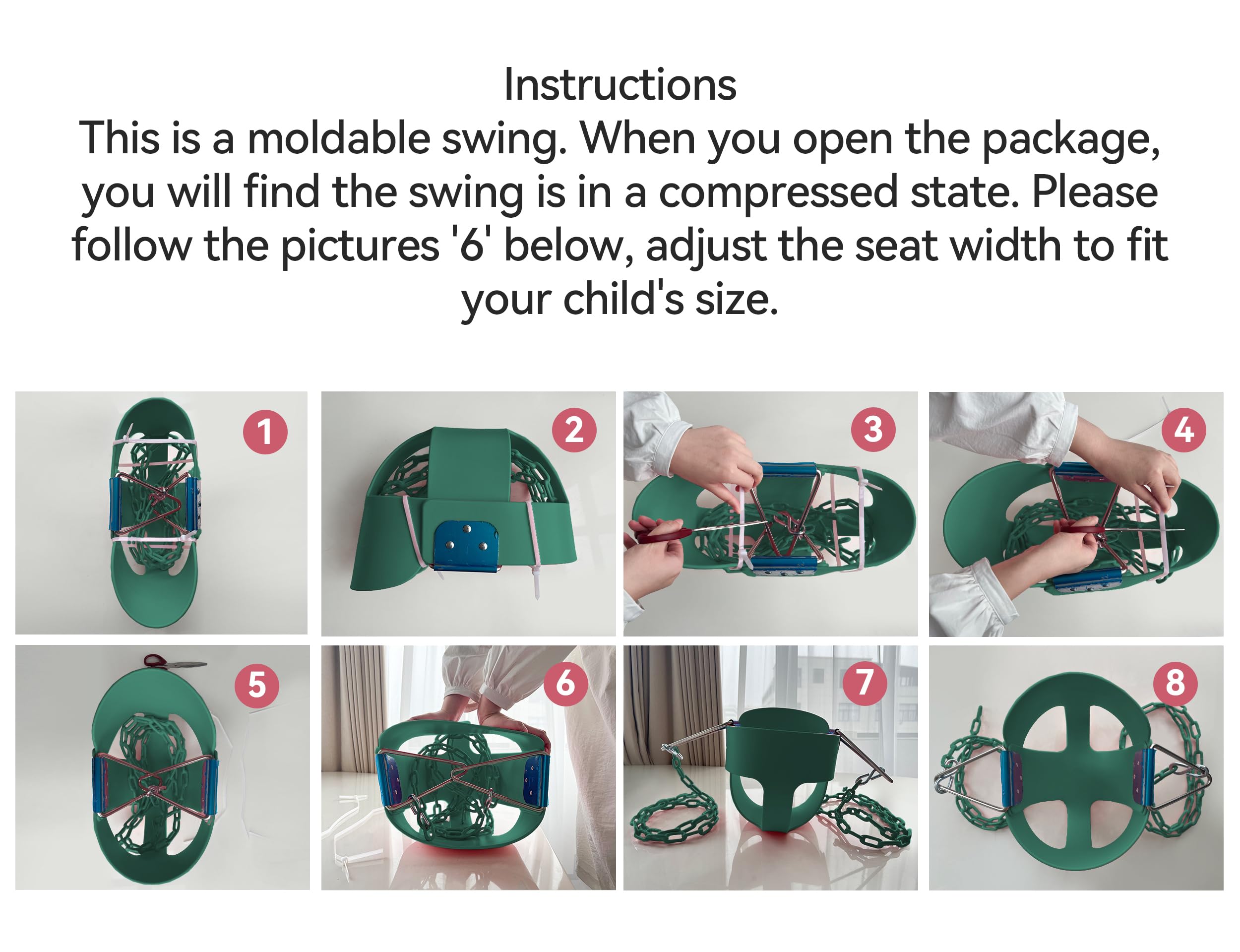 Instructions
This is a moldable swing. When you open the package, you will find the swing is in a compressed state. Please follow the pictures '6' below, adjust the seat width to fit your child's size.

1

2

3

4

5

6

7

8