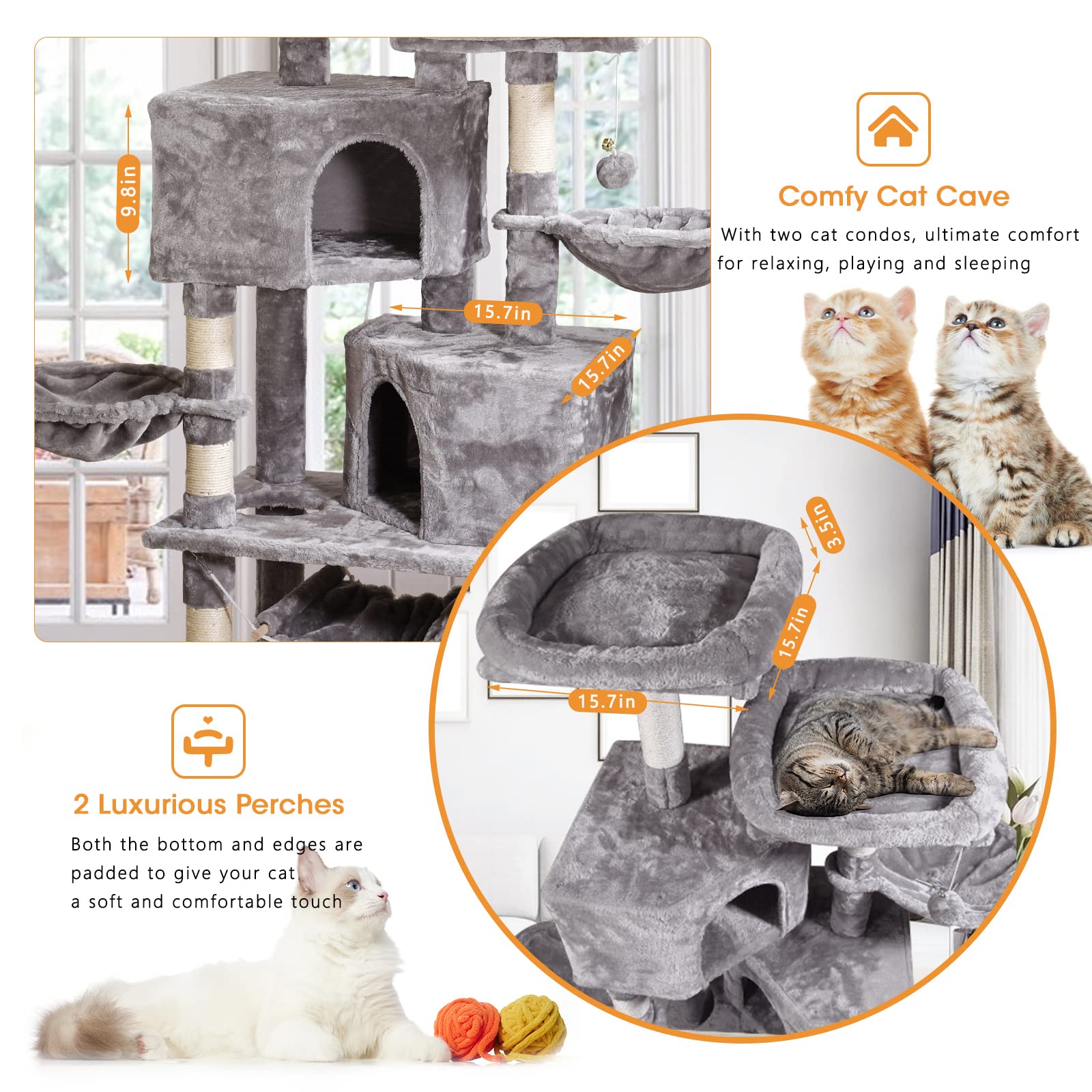 9.8in

15.7in

15.7in

Comfy Cat Cave

With two cat condos, ultimate comfort for relaxing, playing and sleeping

3.5in

15.7in

15.7in

2 Luxurious Perches

Both the bottom and edges are padded to give your cat a soft and comfortable touch