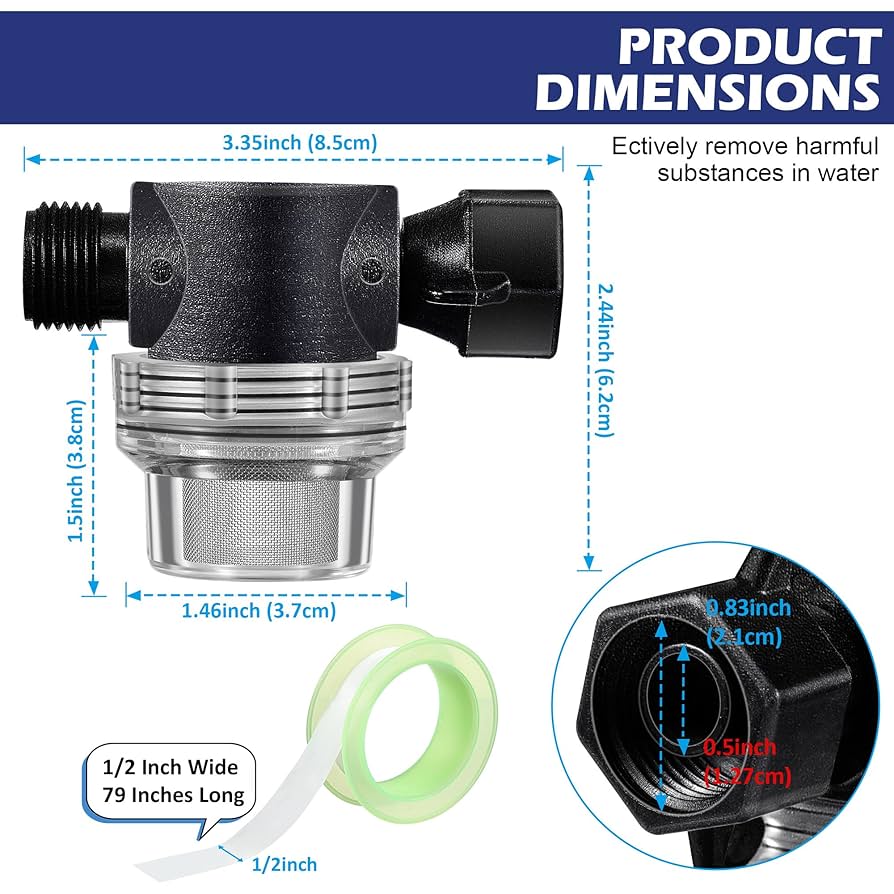 PRODUCT DIMENSIONS

Ectively remove harmful substances in water

3.35inch (8.5cm)

2.44inch (6.2cm)

1.5inch (3.8cm)

1.46inch (3.7cm)

0.83inch (2.1cm)

0.5inch (1.27cm)

1/2 Inch Wide
79 Inches Long

1/2inch