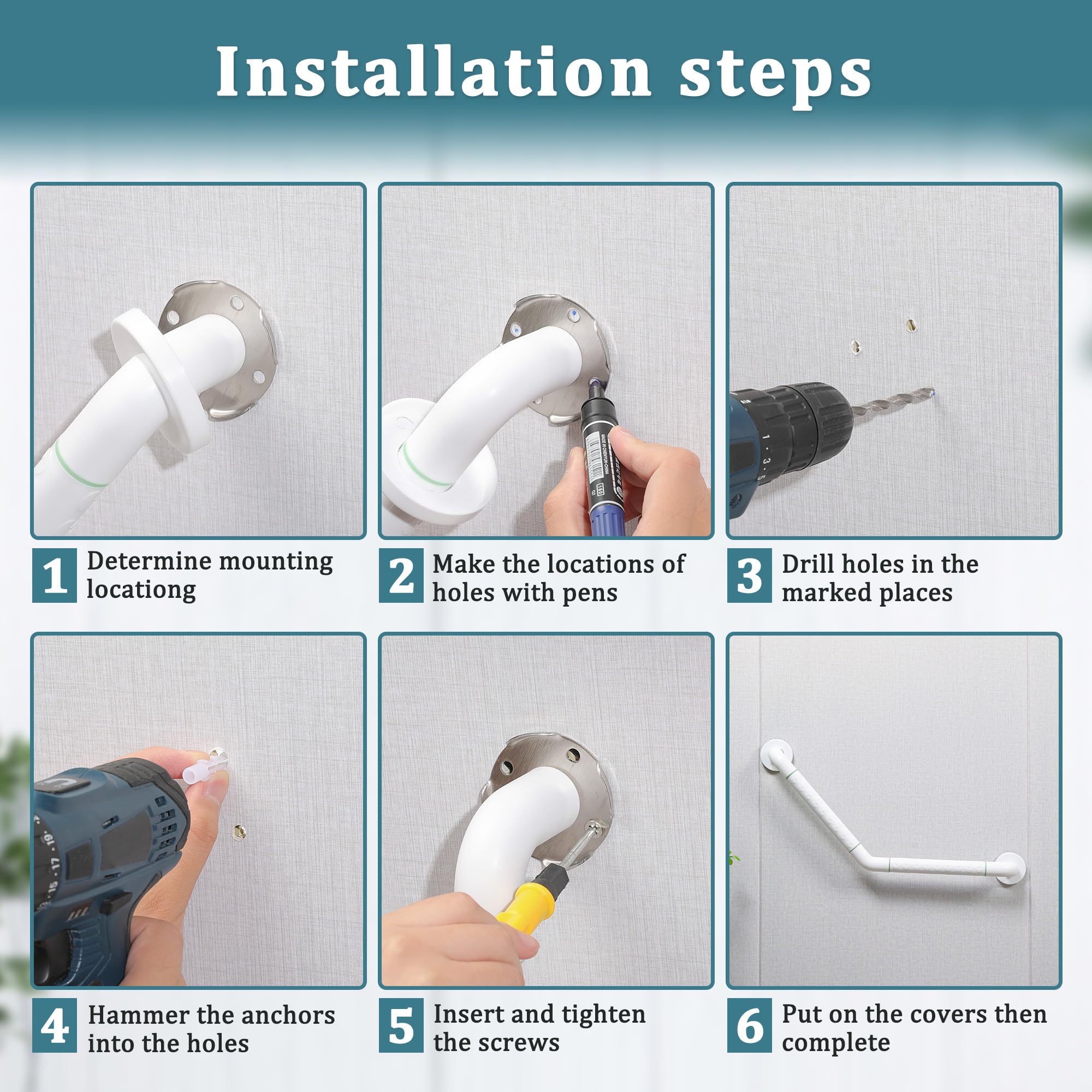 Installation steps

1 Determine mounting locationg

2 Make the locations of holes with pens

3 Drill holes in the marked places

4 Hammer the anchors into the holes

5 Insert and tighten the screws

6 Put on the covers then complete