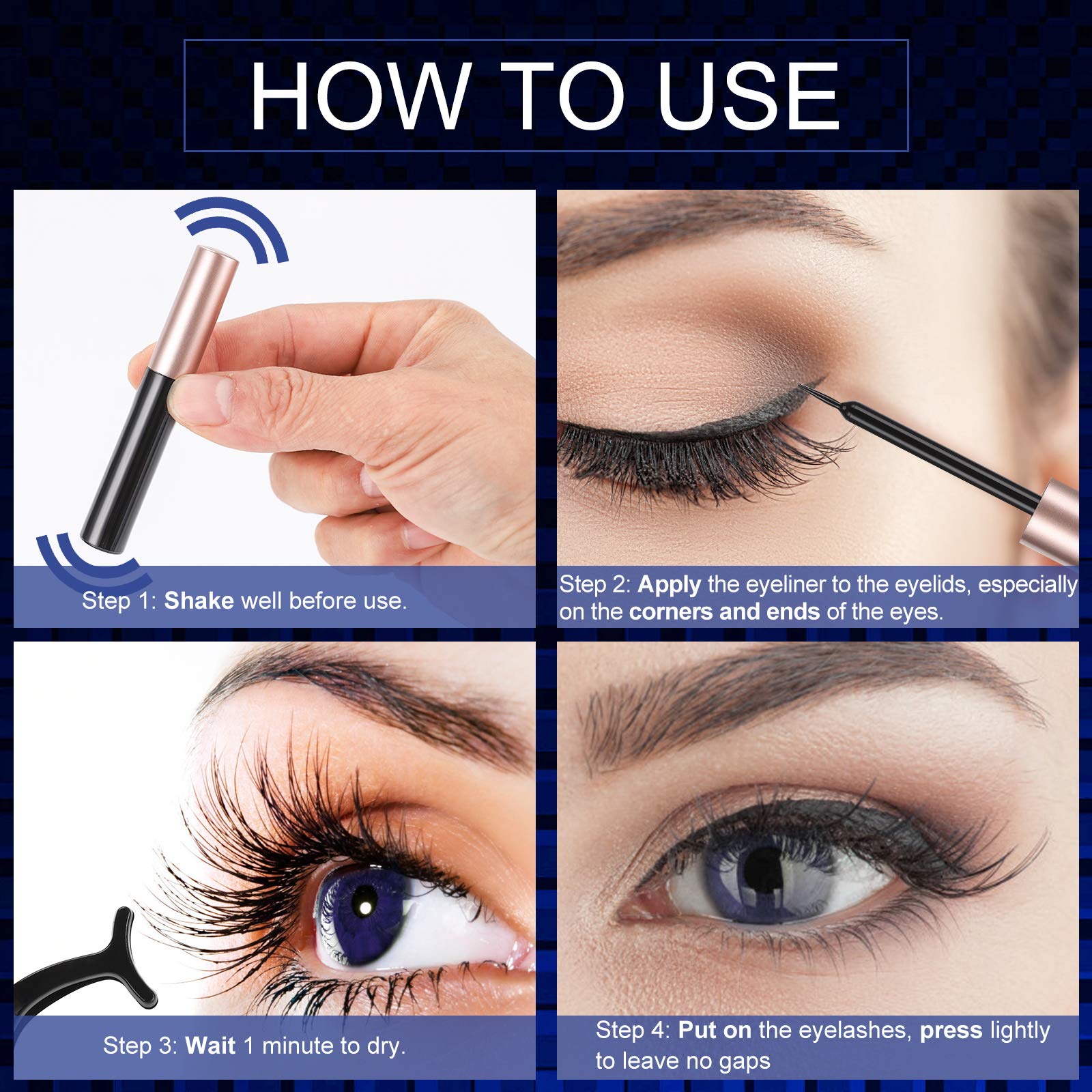 HOW TO USE

Step 1: Shake well before use.

Step 2: Apply the eyeliner to the eyelids, especially on the corners and ends of the eyes.

Step 3: Wait 1 minute to dry.

Step 4: Put on the eyelashes, press lightly to leave no gaps