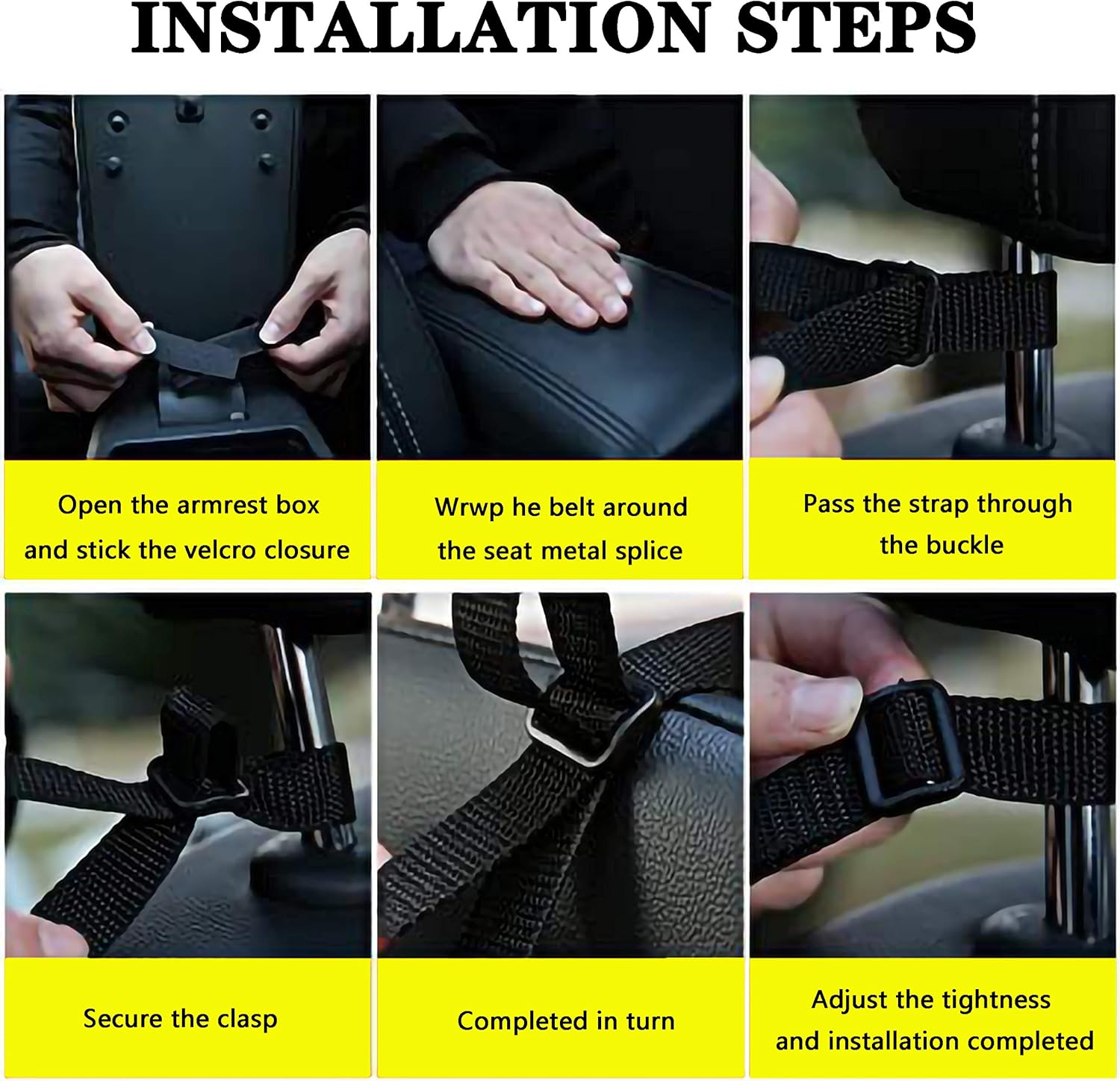 INSTALLATION STEPS

Open the armrest box and stick the velcro closure

Wrwp he belt around the seat metal splice

Pass the strap through the buckle

Secure the clasp

Completed in turn

Adjust the tightness and installation completed