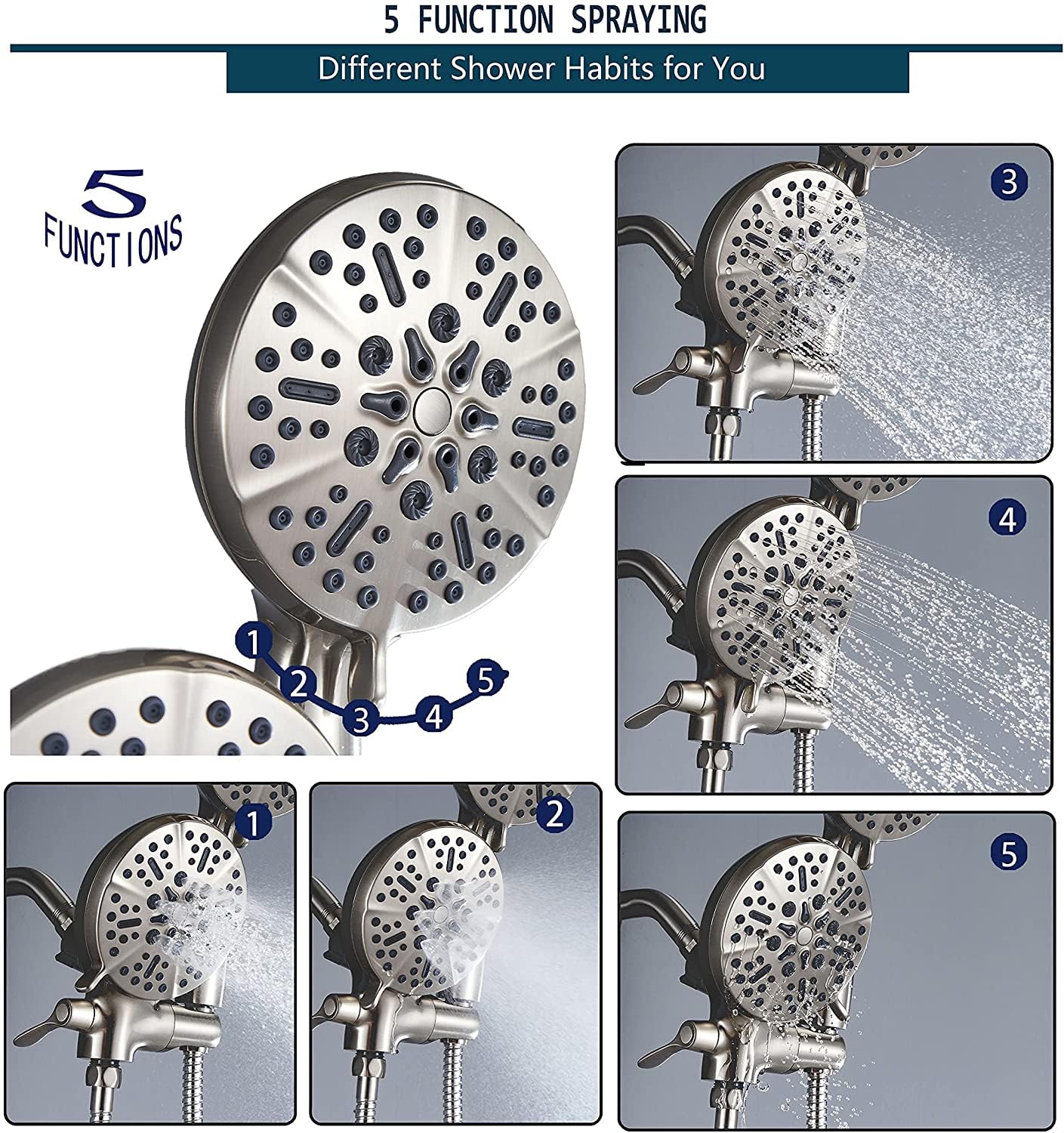 5 FUNCTION SPRAYING

Different Shower Habits for You

5
FUNCTIONS

1
2
3
4
5

3

4

1

2

5