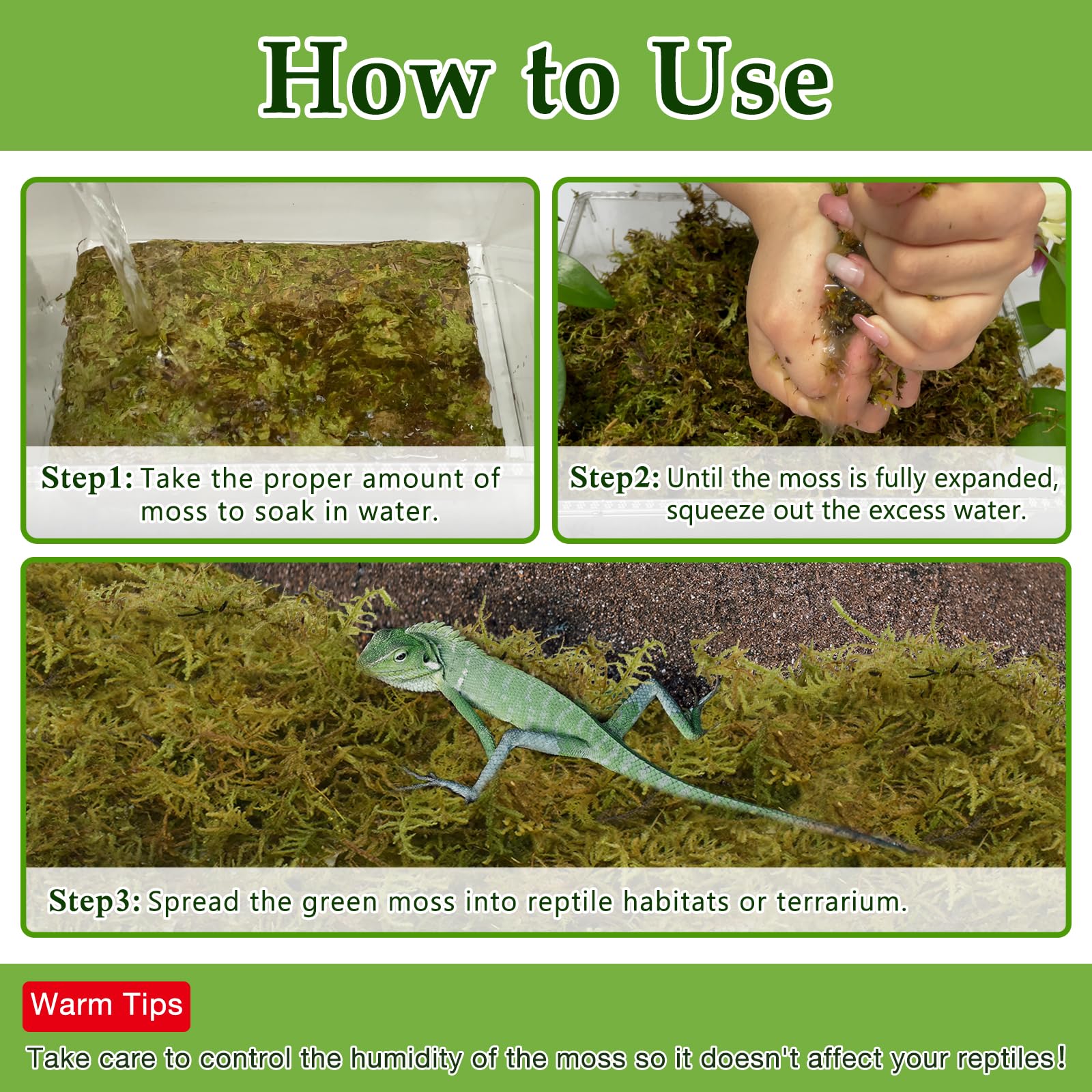 How to Use

Step1: Take the proper amount of moss to soak in water.

Step2: Until the moss is fully expanded, squeeze out the excess water.

Step3: Spread the green moss into reptile habitats or terrarium.

Warm Tips

Take care to control the humidity of the moss so it doesn't affect your reptiles!