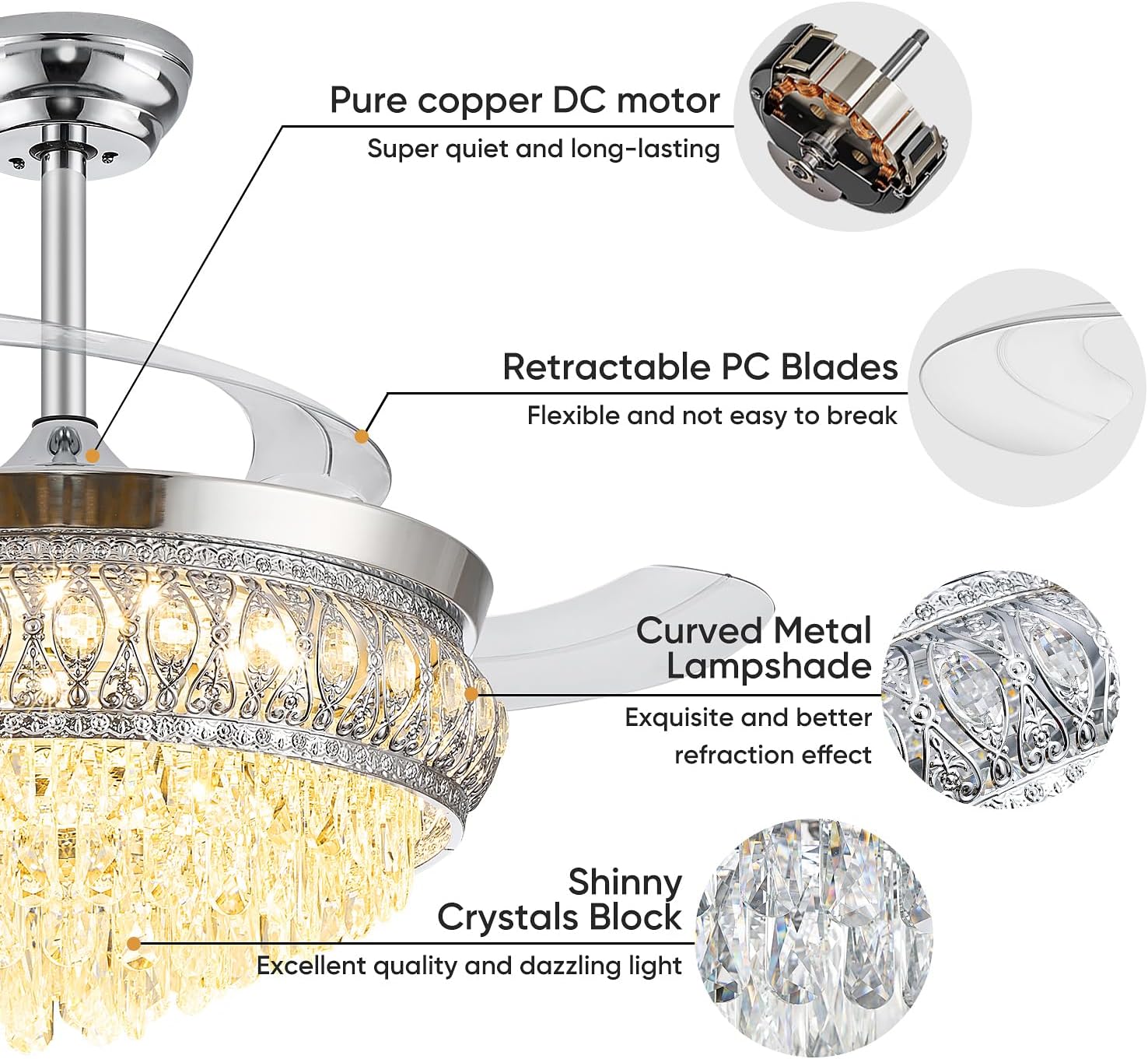 Pure copper DC motor
Super quiet and long-lasting

Retractable PC Blades
Flexible and not easy to break

Curved Metal Lampshade
Exquisite and better refraction effect

Shinny Crystals Block
Excellent quality and dazzling light