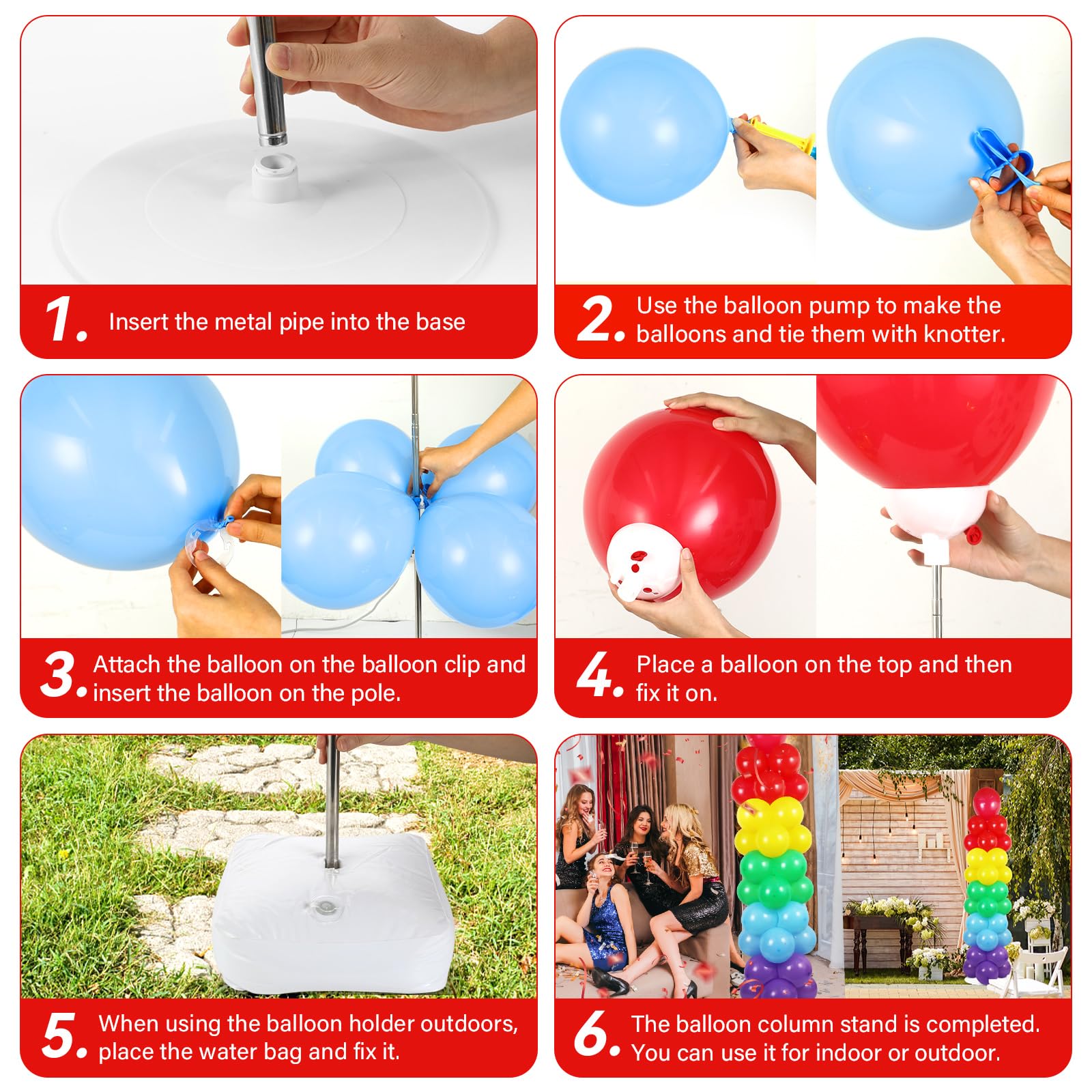 1. Insert the metal pipe into the base

2. Use the balloon pump to make the balloons and tie them with knotter.

3. Attach the balloon on the balloon clip and insert the balloon on the pole.

4. Place a balloon on the top and then fix it on.

5. When using the balloon holder outdoors, place the water bag and fix it.

6. The balloon column stand is completed. You can use it for indoor or outdoor.