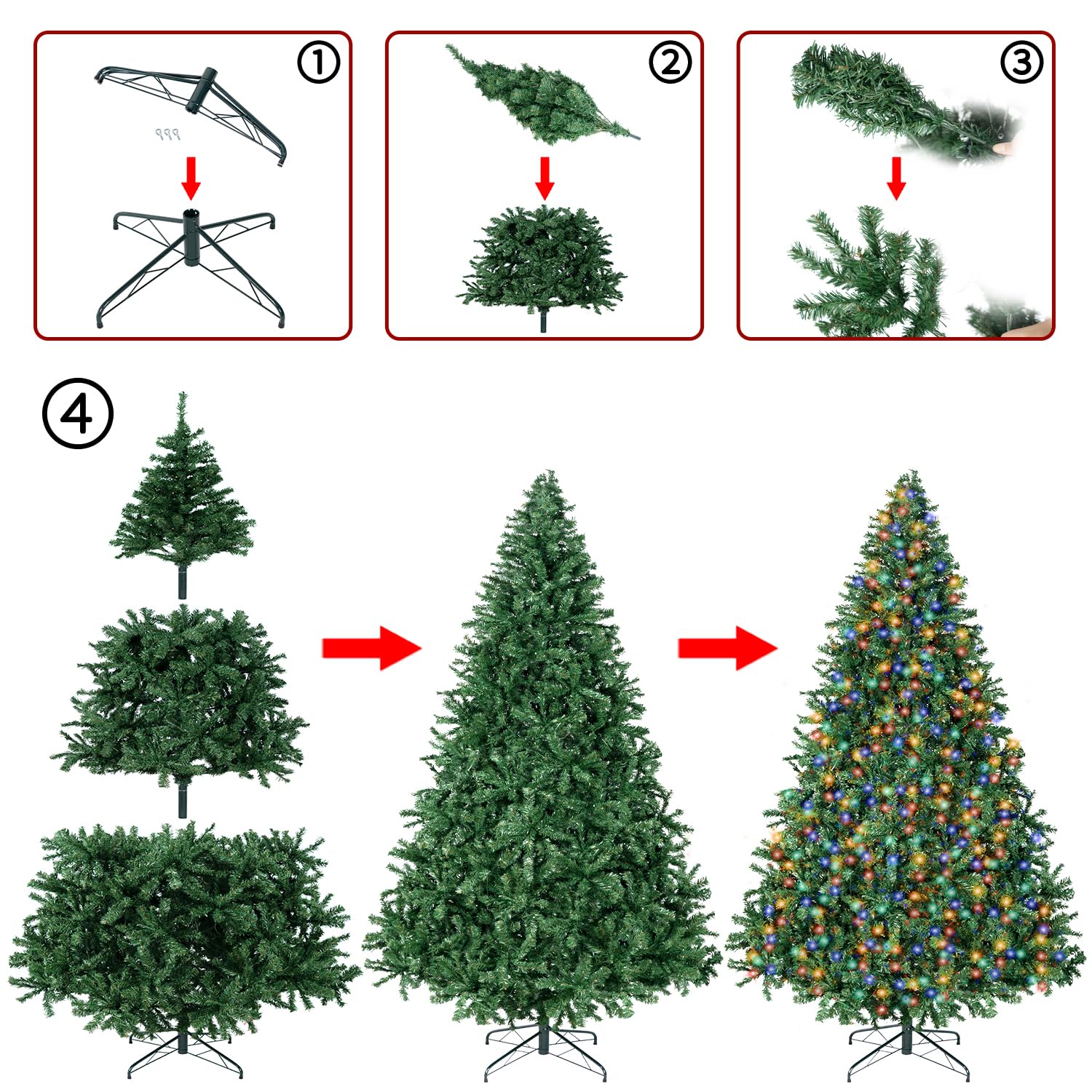 ①

②

③

④