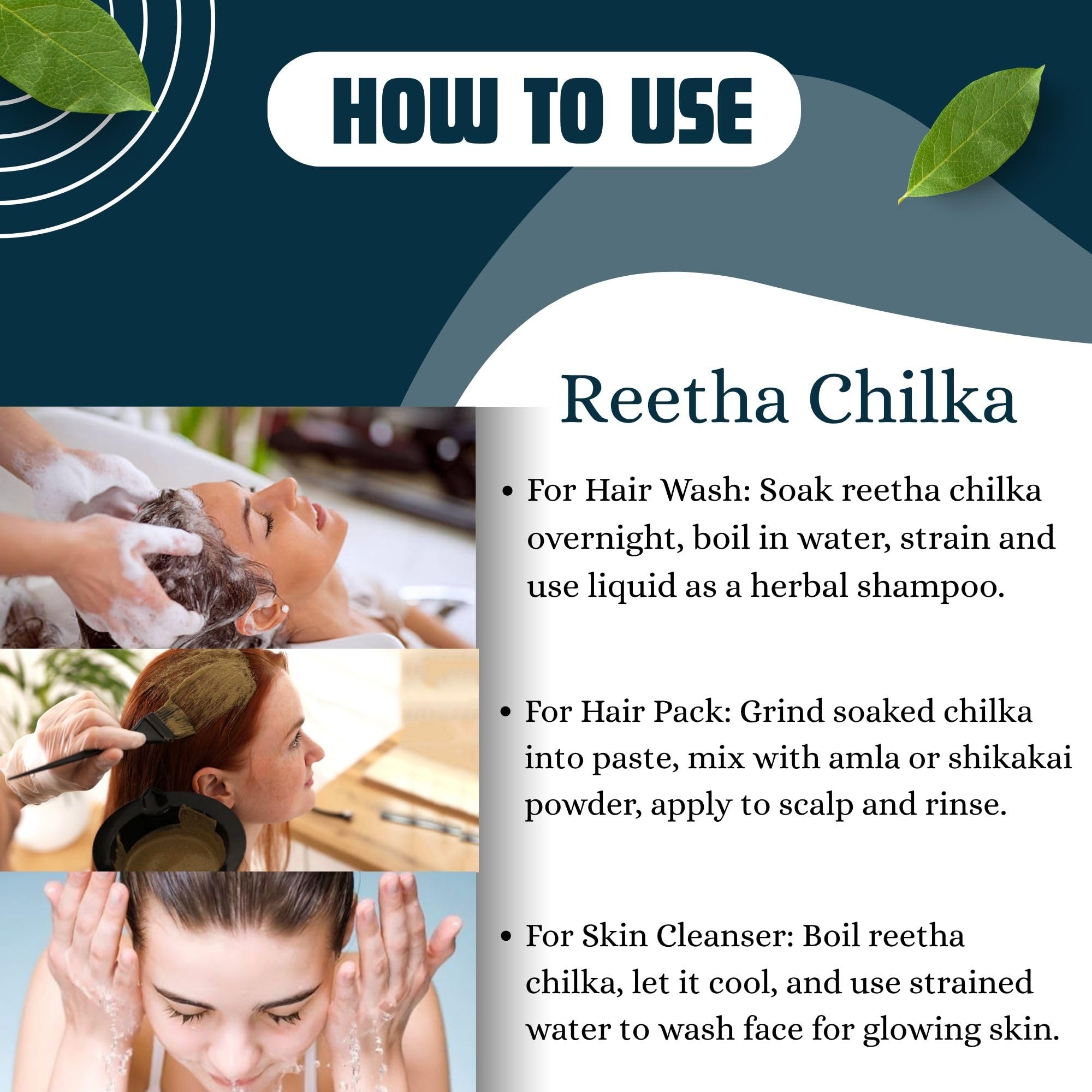 HOW TO USE

Reetha Chilka

• For Hair Wash: Soak reetha chilka overnight, boil in water, strain and use liquid as a herbal shampoo.

• For Hair Pack: Grind soaked chilka into paste, mix with amla or shikakai powder, apply to scalp and rinse.

• For Skin Cleanser: Boil reetha chilka, let it cool, and use strained water to wash face for glowing skin.