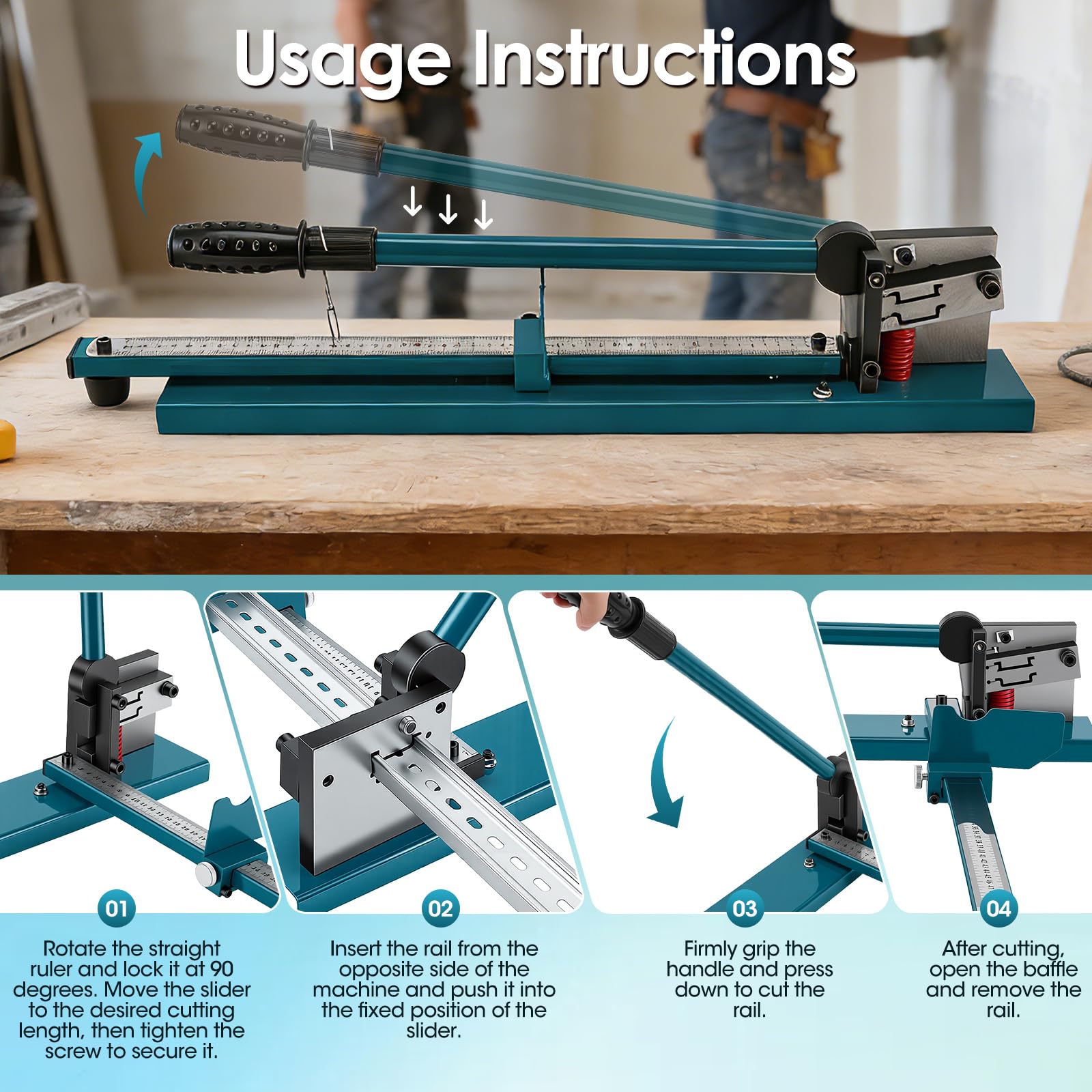 Usage Instructions

01

Rotate the straight ruler and lock it at 90 degrees. Move the slider to the desired cutting length, then tighten the screw to secure it.

02

Insert the rail from the opposite side of the machine and push it into the fixed position of the slider.

03

Firmly grip the handle and press down to cut the rail.

04

After cutting, open the baffle and remove the rail.