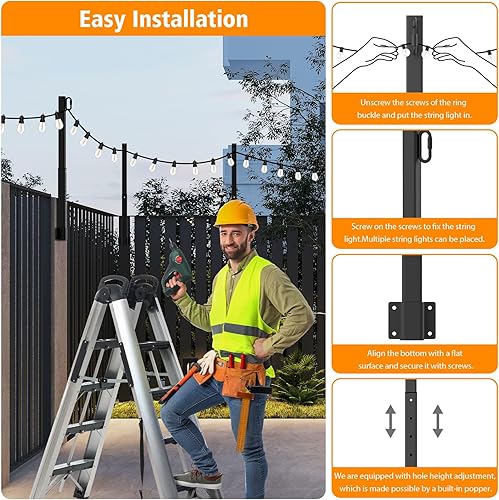 Easy Installation

Unscrew the screws of the ring buckle and put the string light in.

Screw on the screws to fix the string light.Multiple string lights can be placed.

Align the bottom with a flat surface and secure it with screws.

We are equipped with hole height adjustment, which is made possible by a built-in popper.