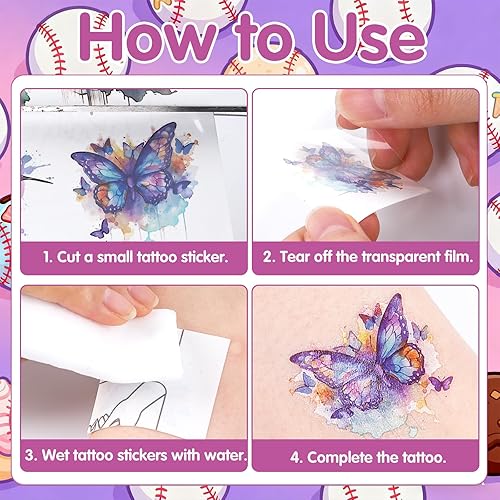 How to Use

1. Cut a small tattoo sticker.

2. Tear off the transparent film.

3. Wet tattoo stickers with water.

4. Complete the tattoo.