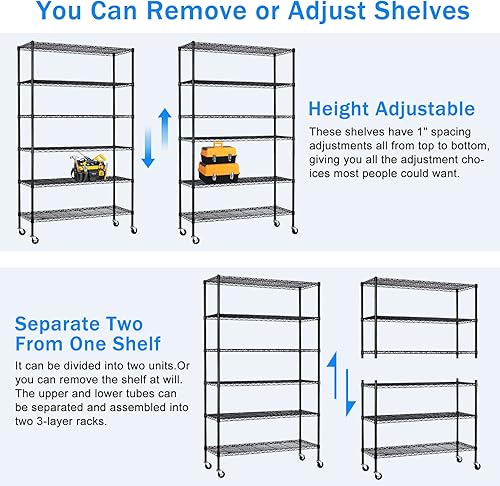 You Can Remove or Adjust Shelves

Height Adjustable

These shelves have 1" spacing adjustments all from top to bottom, giving you all the adjustment choices most people could want.

Separate Two From One Shelf

It can be divided into two units.Or you can remove the shelf at will. The upper and lower tubes can be separated and assembled into two 3-layer racks.