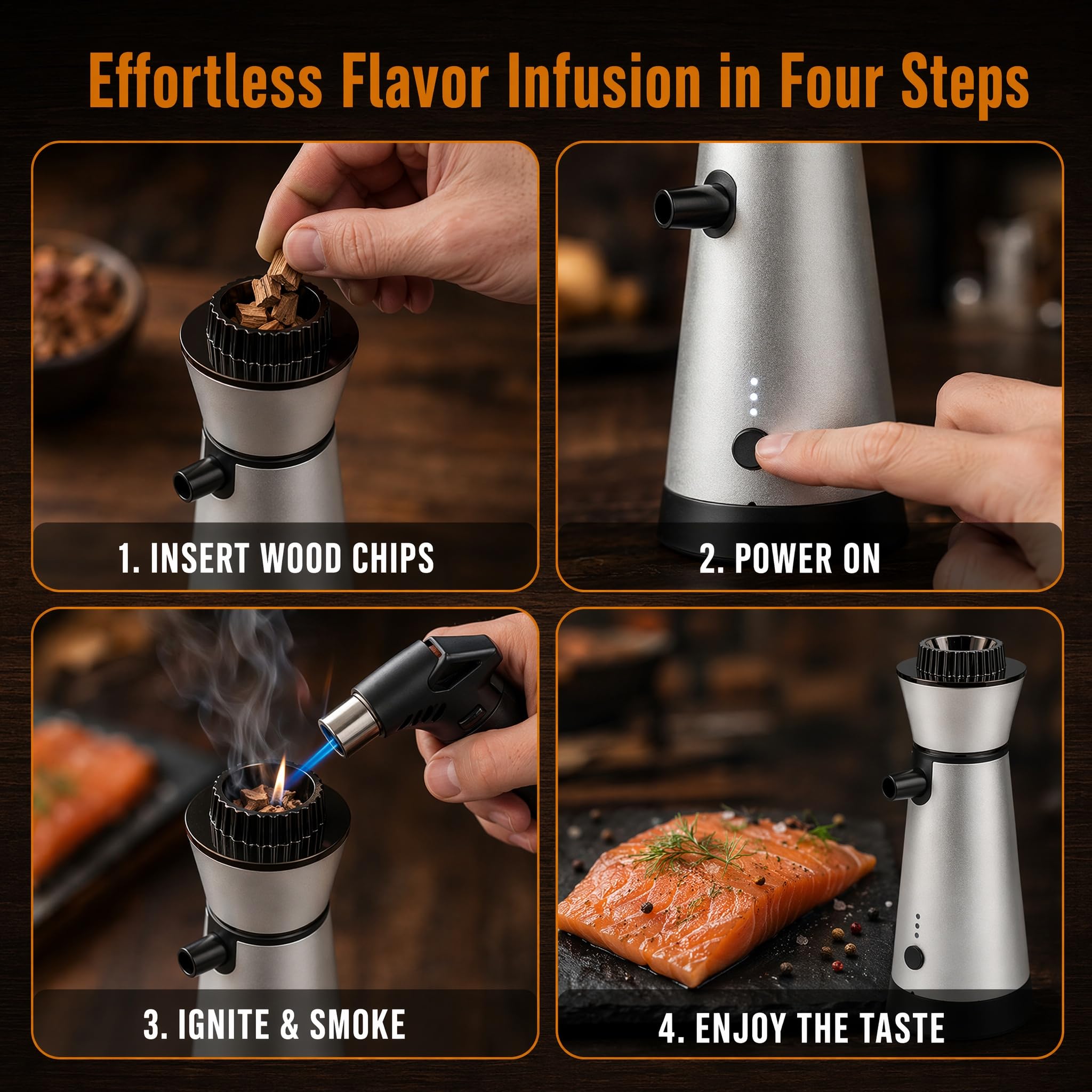 Effortless Flavor Infusion in Four Steps

1. INSERT WOOD CHIPS

2. POWER ON

3. IGNITE & SMOKE

4. ENJOY THE TASTE