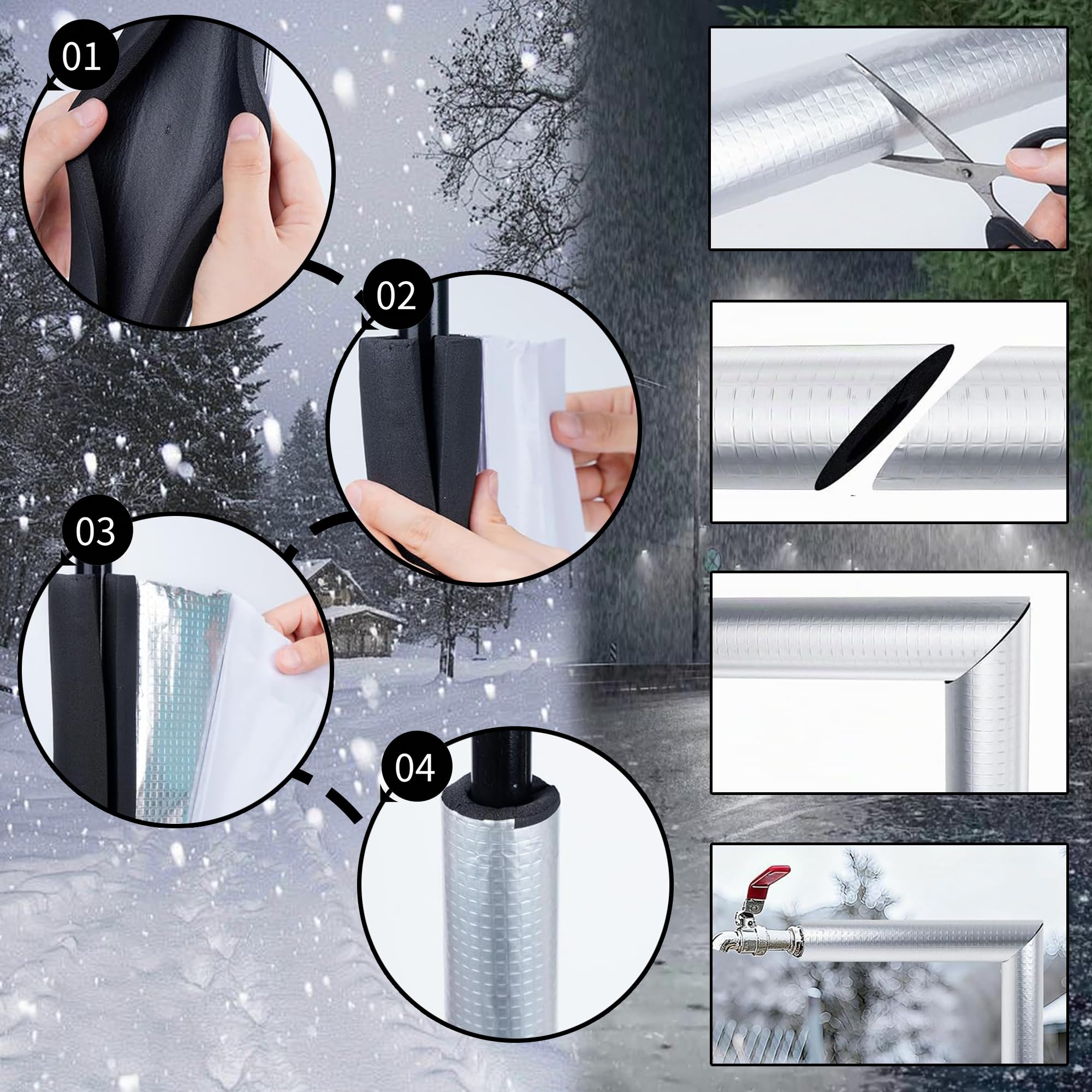 01

02

03

04