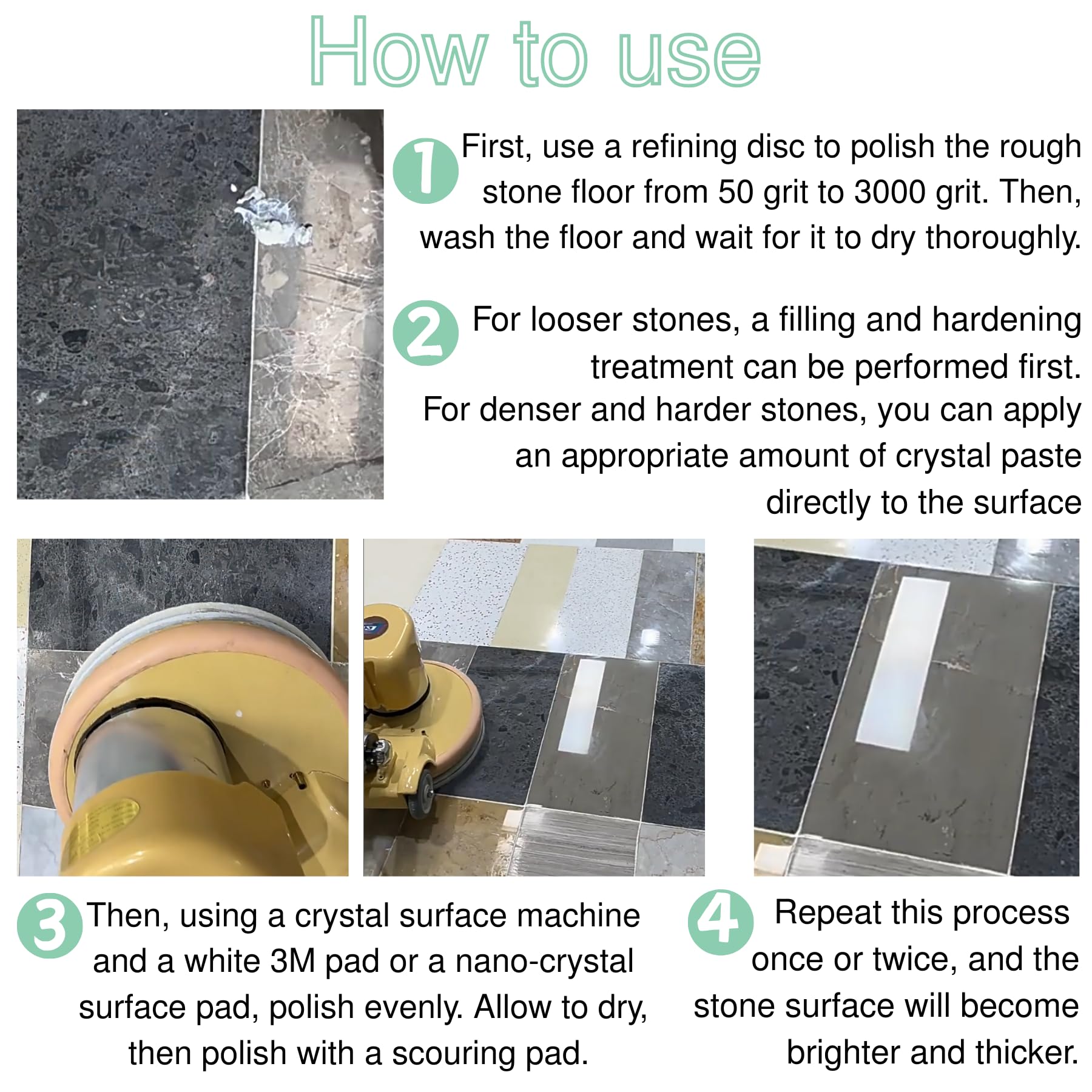 How to use

1 First, use a refining disc to polish the rough stone floor from 50 grit to 3000 grit. Then, wash the floor and wait for it to dry thoroughly.

2 For looser stones, a filling and hardening treatment can be performed first. For denser and harder stones, you can apply an appropriate amount of crystal paste directly to the surface

3 Then, using a crystal surface machine and a white 3M pad or a nano-crystal surface pad, polish evenly. Allow to dry, then polish with a scouring pad.

4 Repeat this process once or twice, and the stone surface will become brighter and thicker.