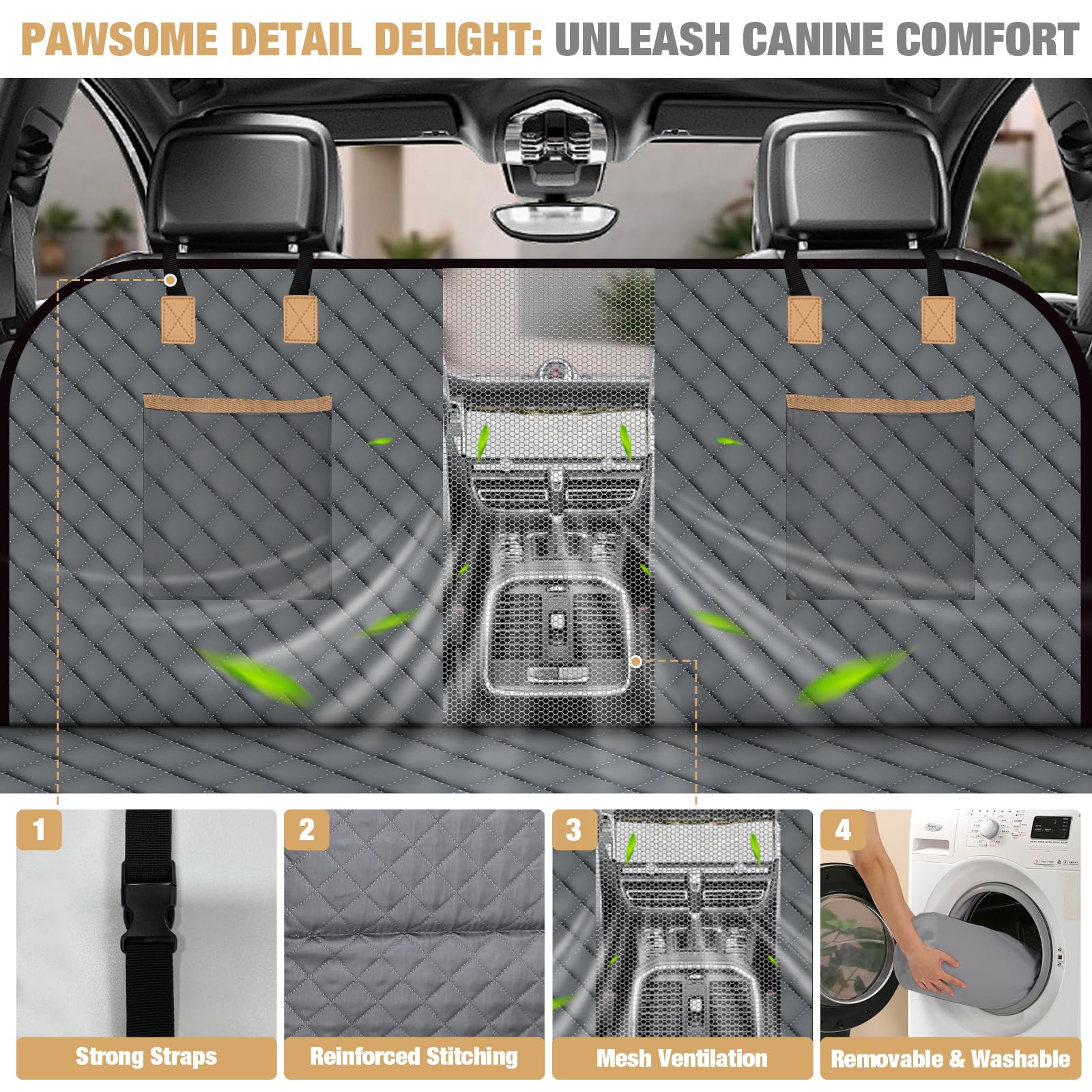 PAWSOME DETAIL DELIGHT: UNLEASH CANINE COMFORT

1
Strong Straps

2
Reinforced Stitching

3
Mesh Ventilation

4
Removable & Washable