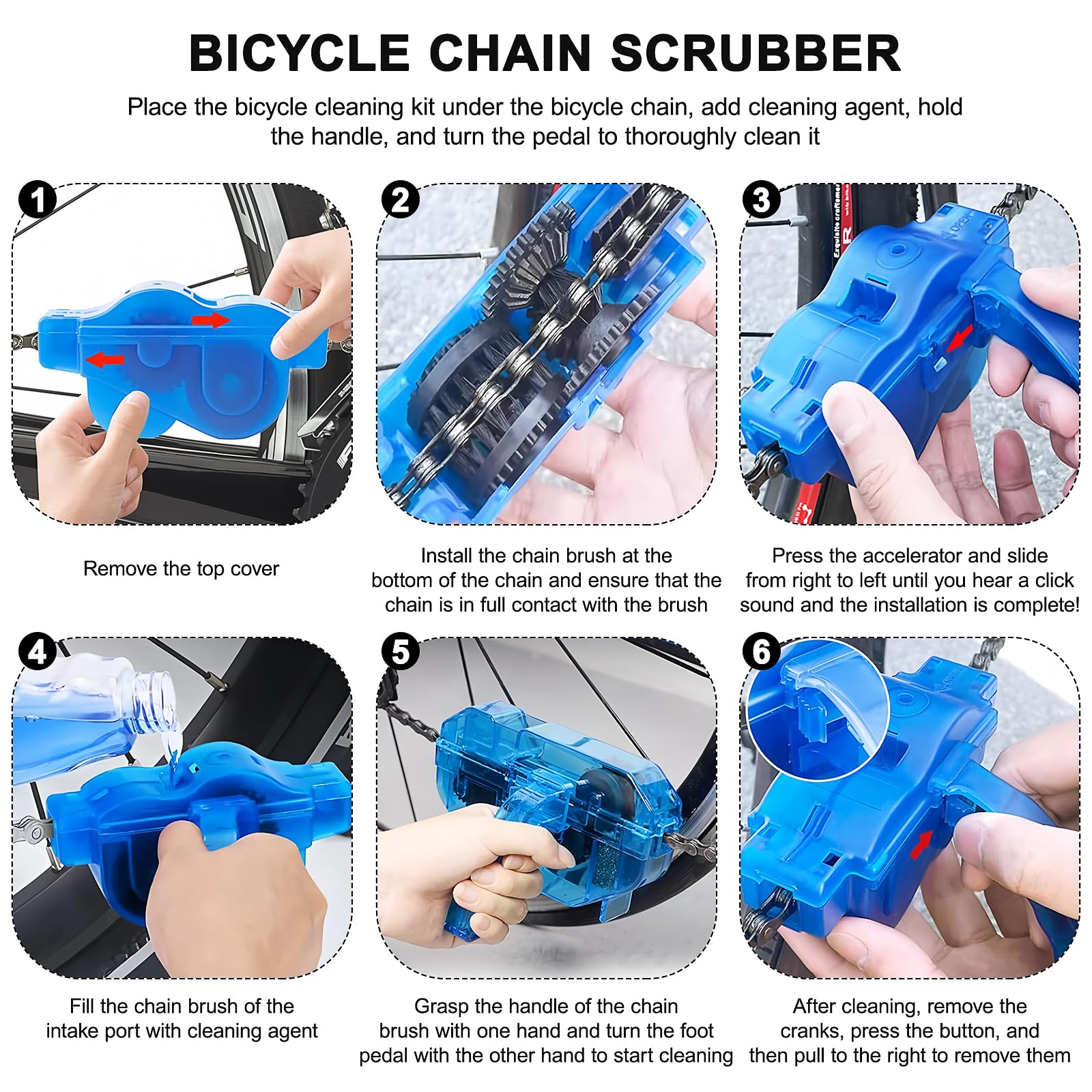 BICYCLE CHAIN SCRUBBER

Place the bicycle cleaning kit under the bicycle chain, add cleaning agent, hold the handle, and turn the pedal to thoroughly clean it

1

Remove the top cover

2

Install the chain brush at the bottom of the chain and ensure that the chain is in full contact with the brush

3

Press the accelerator and slide from right to left until you hear a click sound and the installation is complete!

4

Fill the chain brush of the intake port with cleaning agent

5

Grasp the handle of the chain brush with one hand and turn the foot pedal with the other hand to start cleaning

6

After cleaning, remove the cranks, press the button, and then pull to the right to remove them